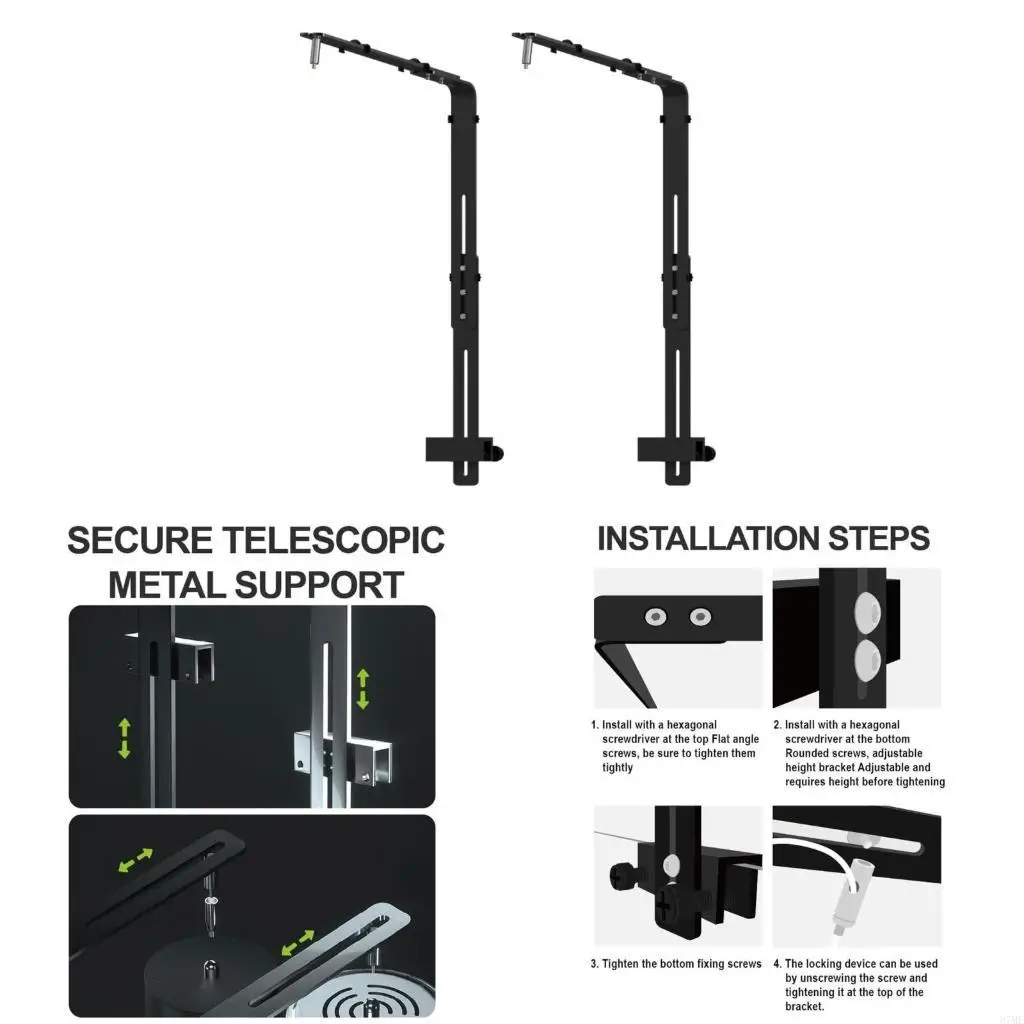 SECURE TELESCOPIC METAL SUPPORT

INSTALLATION STEPS

1. Install with a hexagonal screwdriver at the top Flat angle screws, be sure to tighten them tightly

2. Install with a hexagonal screwdriver at the bottom Rounded screws, adjustable height bracket Adjustable and requires height before tightening

3. Tighten the bottom fixing screws

4. The locking device can be used by unscrewing the screw and tightening it at the top of the bracket.