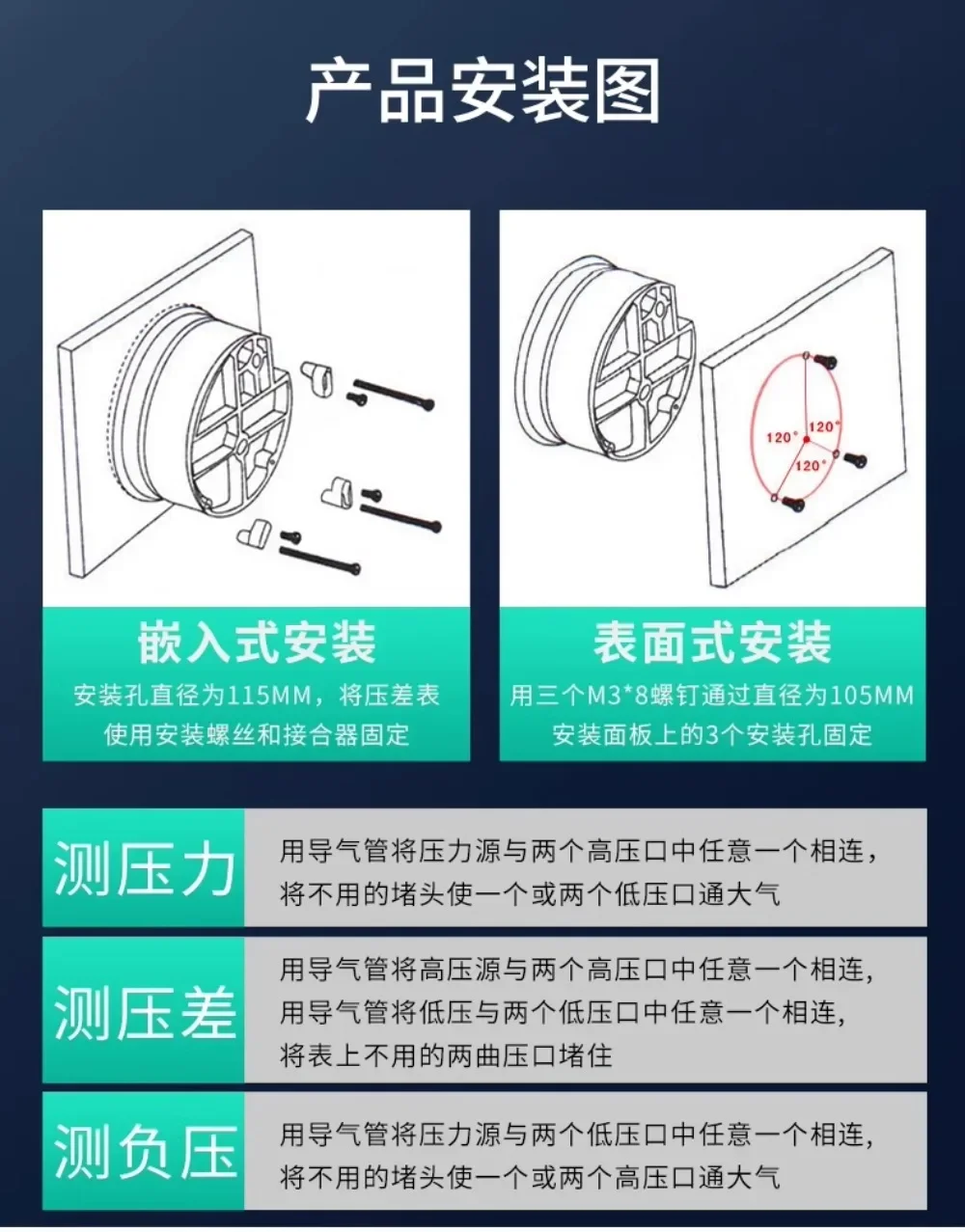 产品安装图

120° 120° 120°

嵌入式安装
安装孔直径为115MM，将压差表使用安装螺丝和接合器固定

表面式安装
用三个M3*8螺钉通过直径为105MM安装面板上的3个安装孔固定

测压力
用导气管将压力源与两个高压口中任意一个相连，将不用的堵头使一个或两个低压口通大气

测压差
用导气管将高压源与两个高压口中任意一个相连，用导气管将低压与两个低压口中任意一个相连，将表上不用的两曲压口堵住

测负压
用导气管将压力源与两个低压口中任意一个相连，将不用的堵头使一个或两个高压口通大气