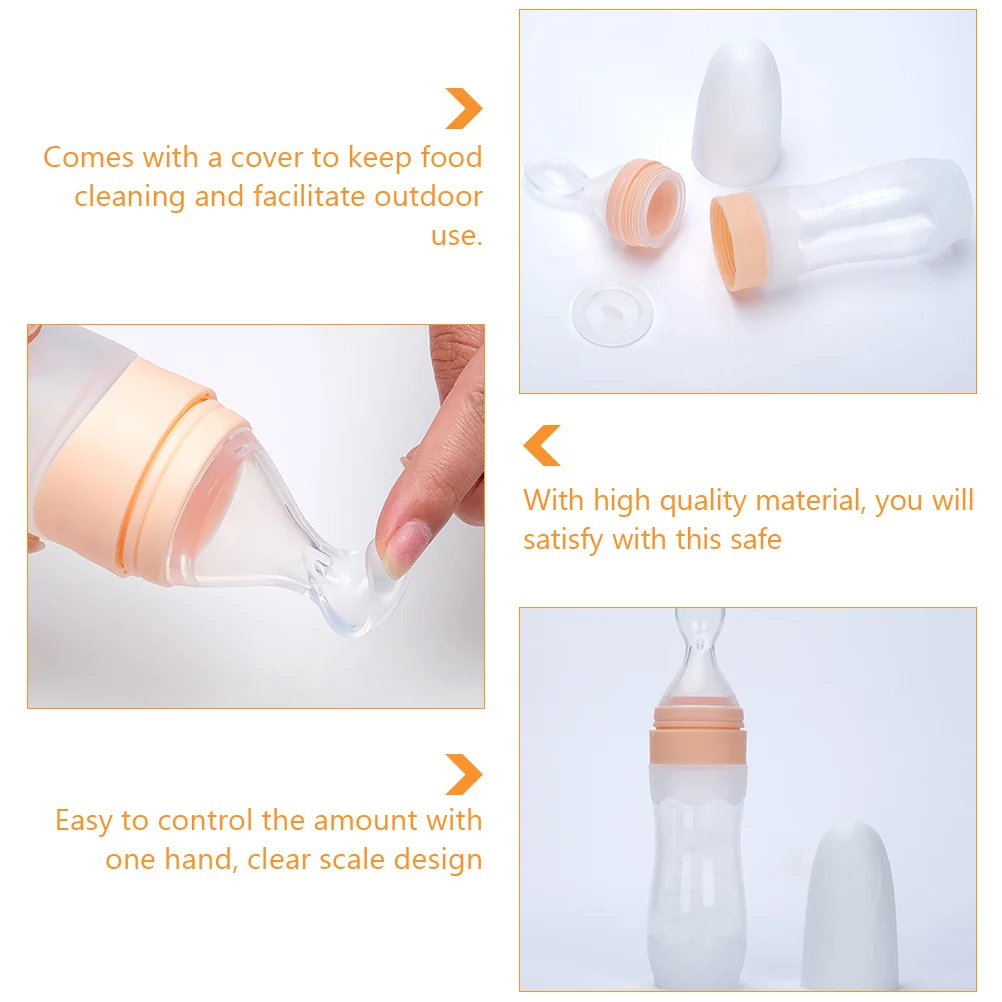 Comes with a cover to keep food cleaning and facilitate outdoor use.

With high quality material, you will satisfy with this safe

Easy to control the amount with one hand, clear scale design