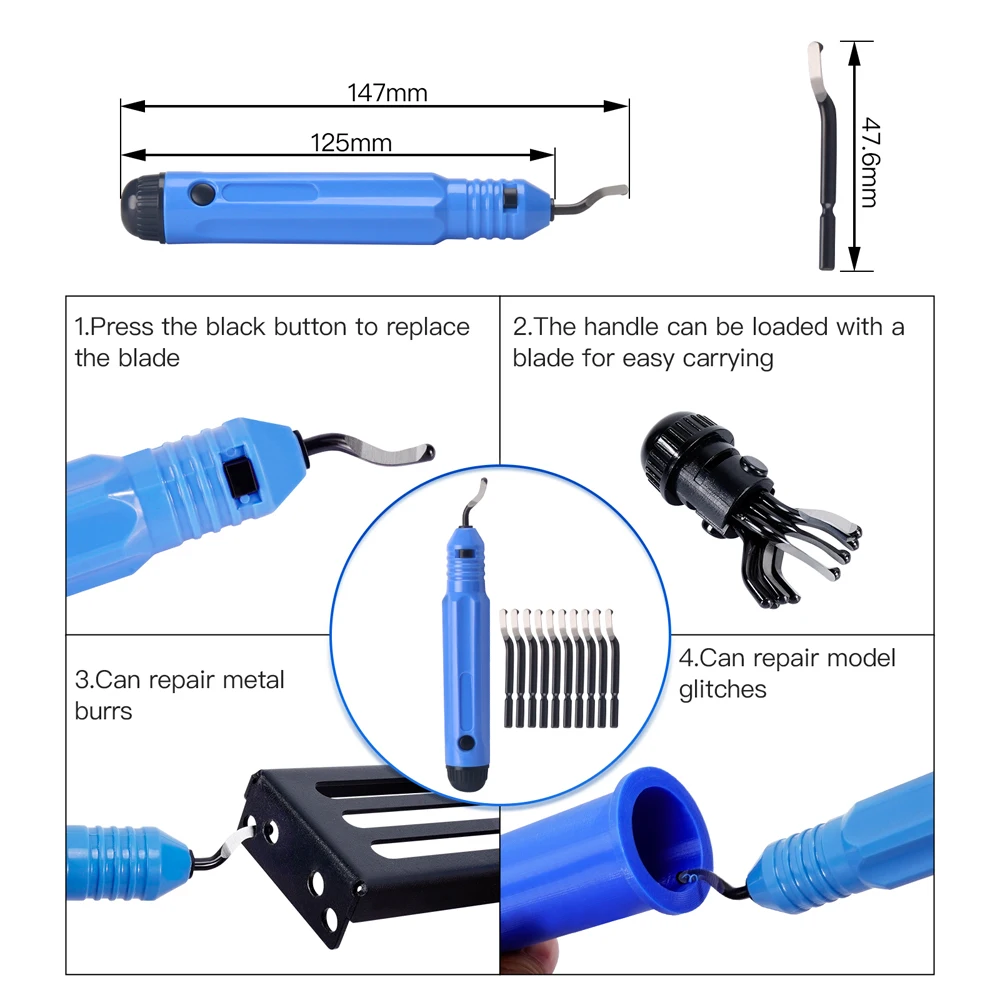 147mm

125mm

47.6mm

1.Press the black button to replace the blade

2.The handle can be loaded with a blade for easy carrying

3.Can repair metal burrs

4.Can repair model glitches