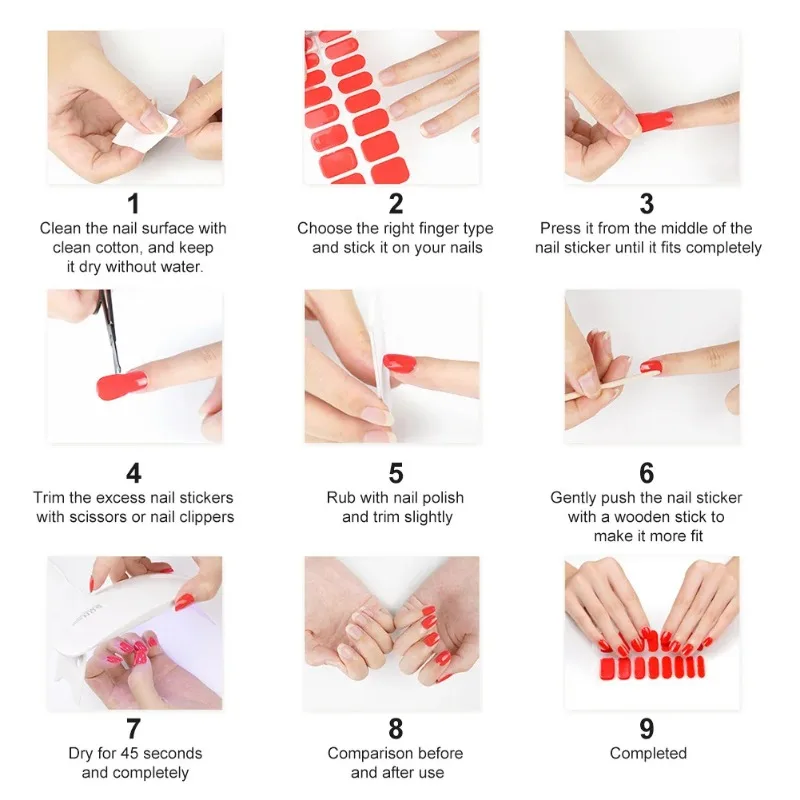 1
Clean the nail surface with clean cotton, and keep it dry without water.

2
Choose the right finger type and stick it on your nails

3
Press it from the middle of the nail sticker until it fits completely

4
Trim the excess nail stickers with scissors or nail clippers

5
Rub with nail polish and trim slightly

6
Gently push the nail sticker with a wooden stick to make it more fit

7
Dry for 45 seconds and completely

8
Comparison before and after use

9
Completed