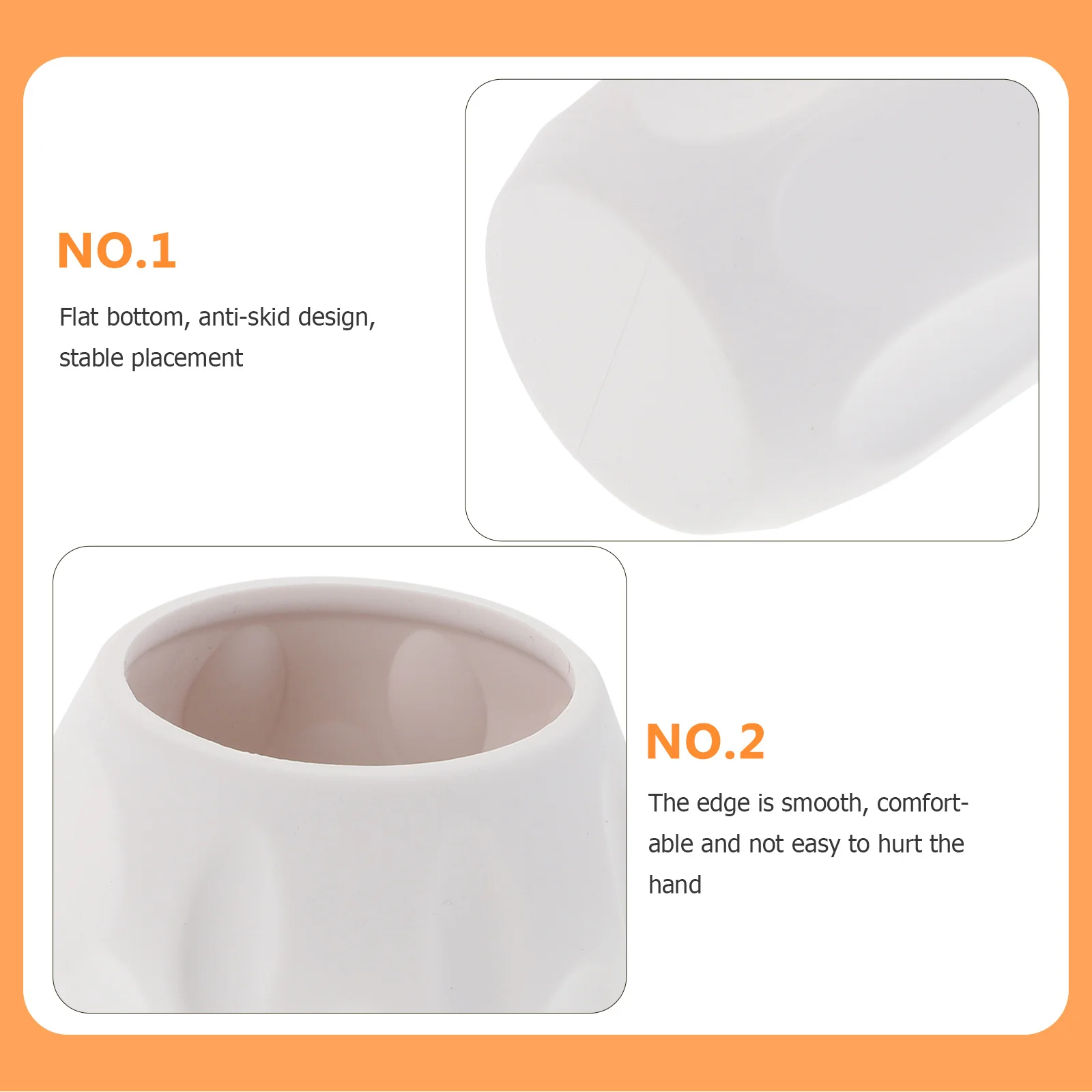 NO.1

Flat bottom, anti-skid design, stable placement

NO.2

The edge is smooth, comfortable and not easy to hurt the hand