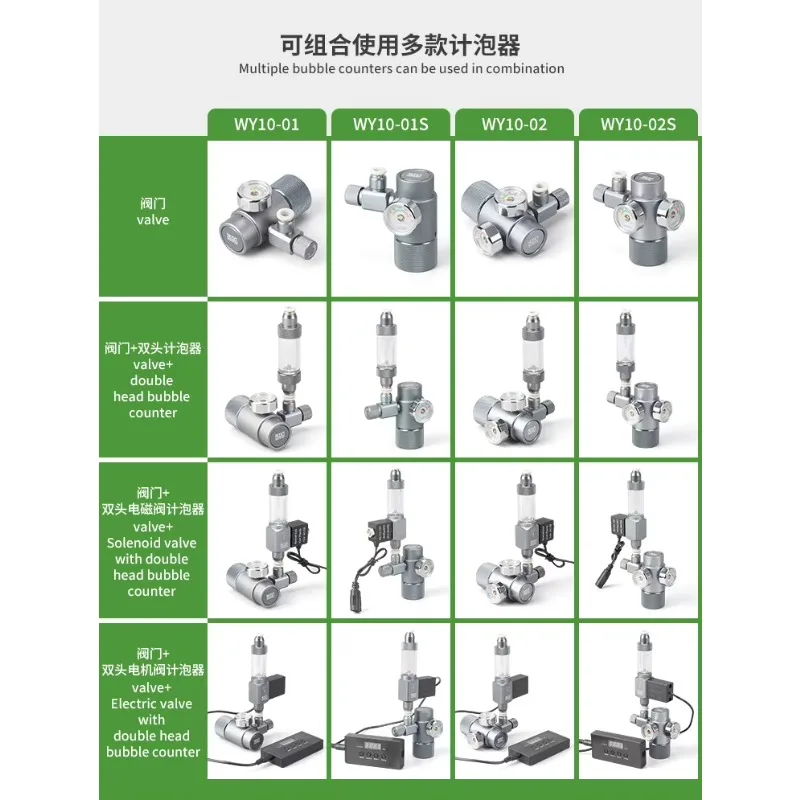 可组合使用多款计泡器
Multiple bubble counters can be used in combination

| | WY10-01 | WY10-01S | WY10-02 | WY10-02S |
|---|---|---|---|---|
| 阀门 valve | | | | |
| 阀门+双头计泡器 valve+ double head bubble counter | | | | |
| 阀门+ 双头电磁阀计泡器 valve+ Solenoid valve with double head bubble counter | | | | |
| 阀门+ 双头电机阀计泡器 valve+ Electric valve with double head bubble counter | | | | |