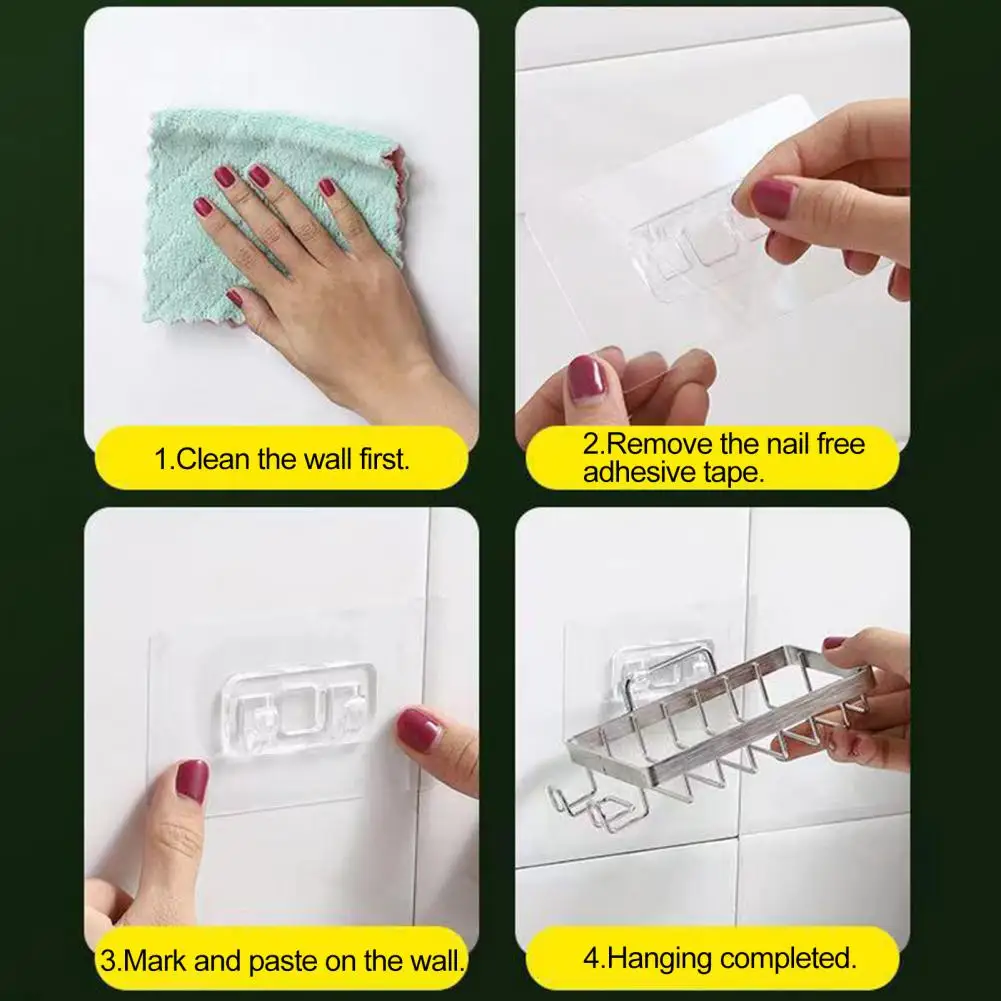 1.Clean the wall first.

2.Remove the nail free adhesive tape.

3.Mark and paste on the wall.

4.Hanging completed.