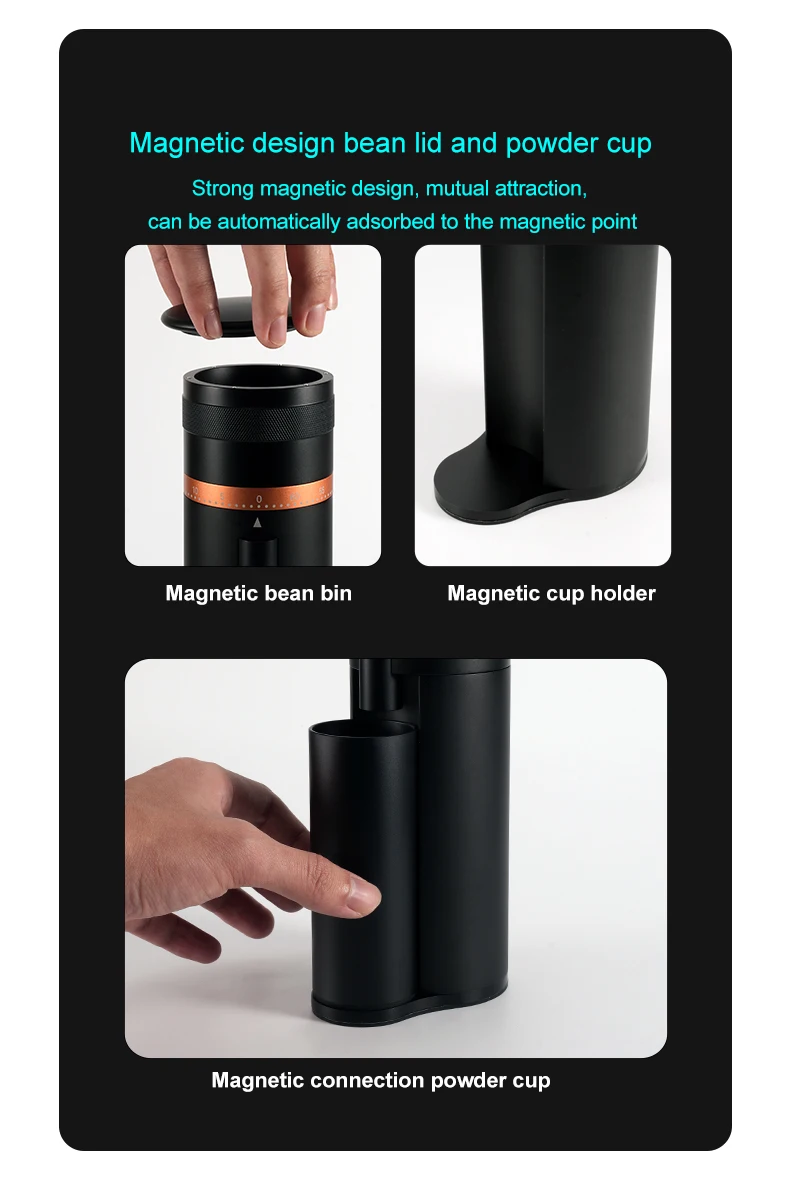 Magnetic design bean lid and powder cup

Strong magnetic design, mutual attraction, can be automatically adsorbed to the magnetic point

0

Magnetic bean bin

Magnetic cup holder

Magnetic connection powder cup