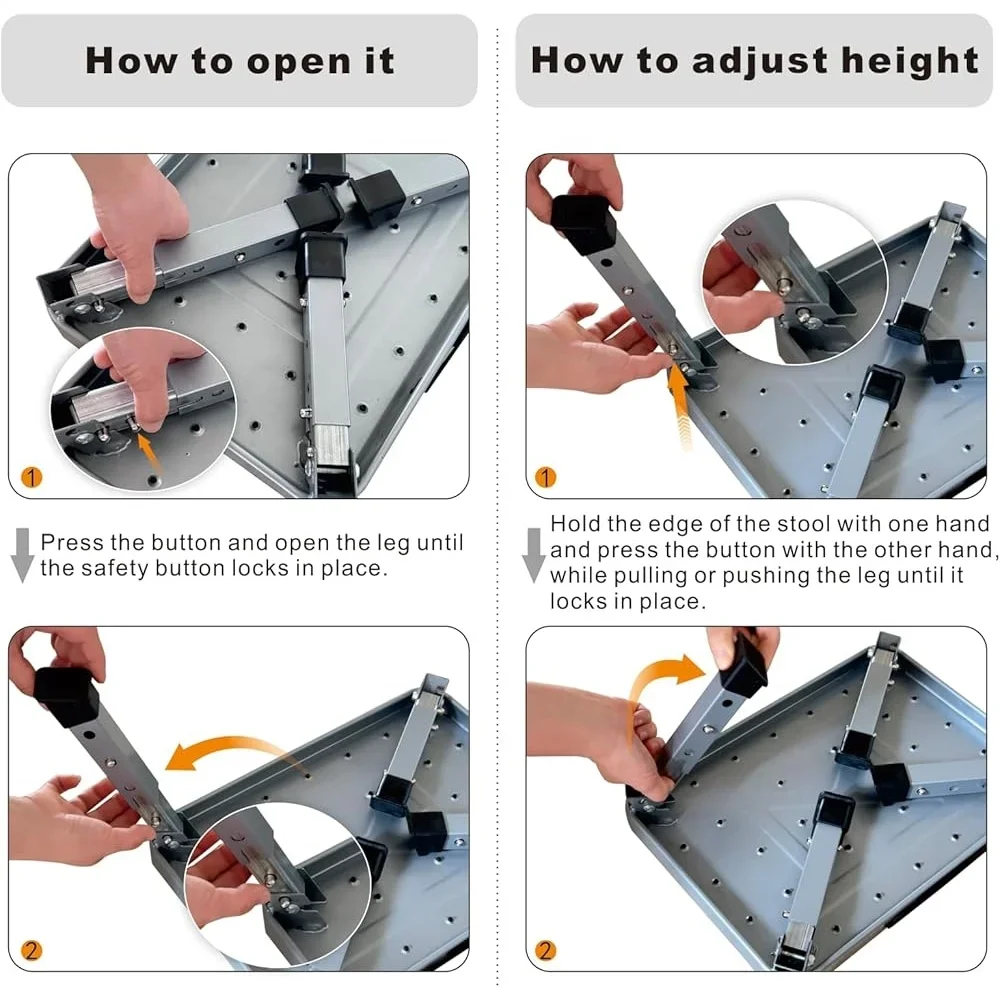 How to open it

1

Press the button and open the leg until the safety button locks in place.

2

How to adjust height

1

Hold the edge of the stool with one hand and press the button with the other hand, while pulling or pushing the leg until it locks in place.

2