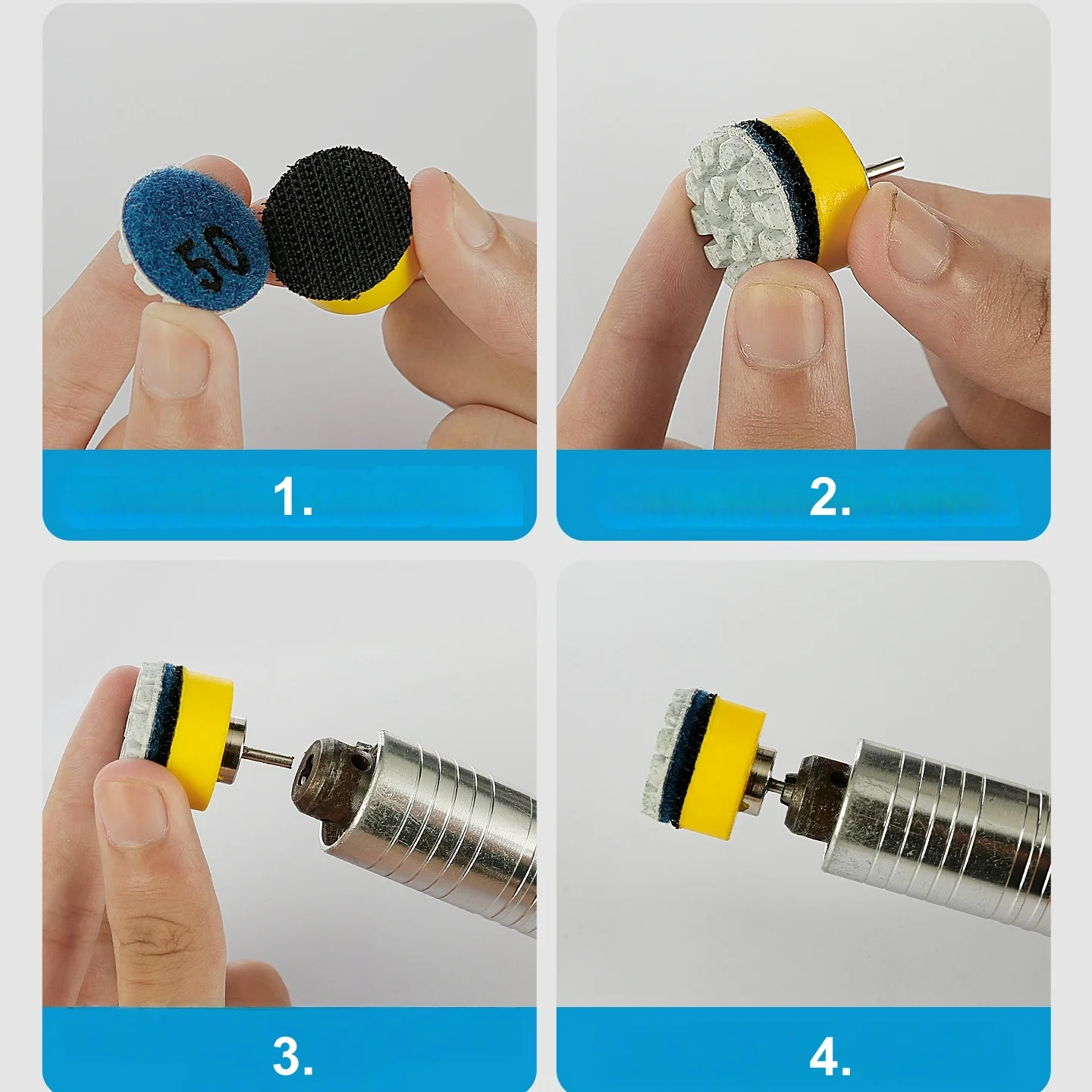 50

1.

2.

3.

4.