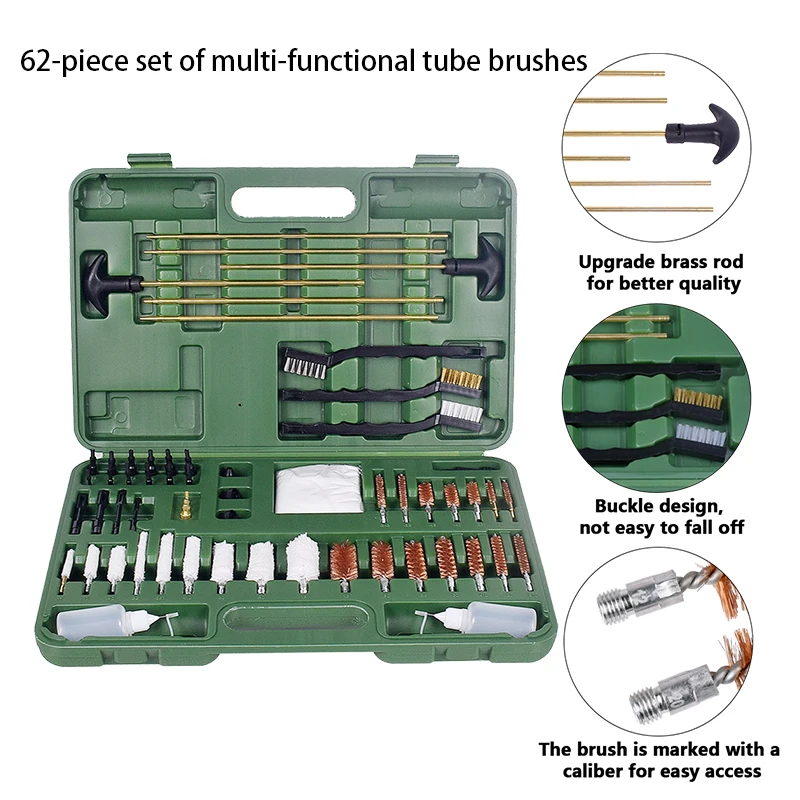 62-piece set of multi-functional tube brushes

Upgrade brass rod for better quality

Buckle design, not easy to fall off

The brush is marked with a caliber for easy access