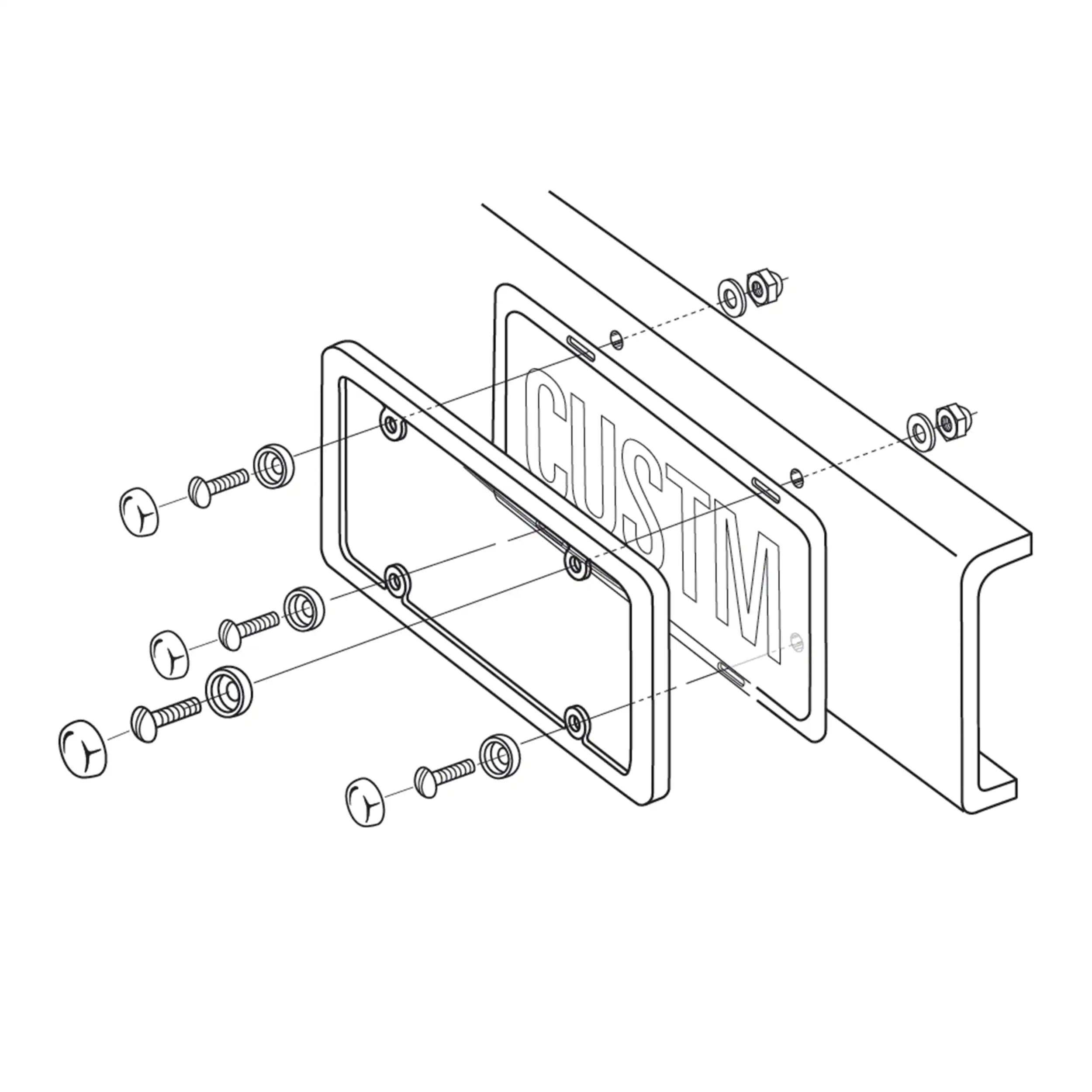 CUSTM