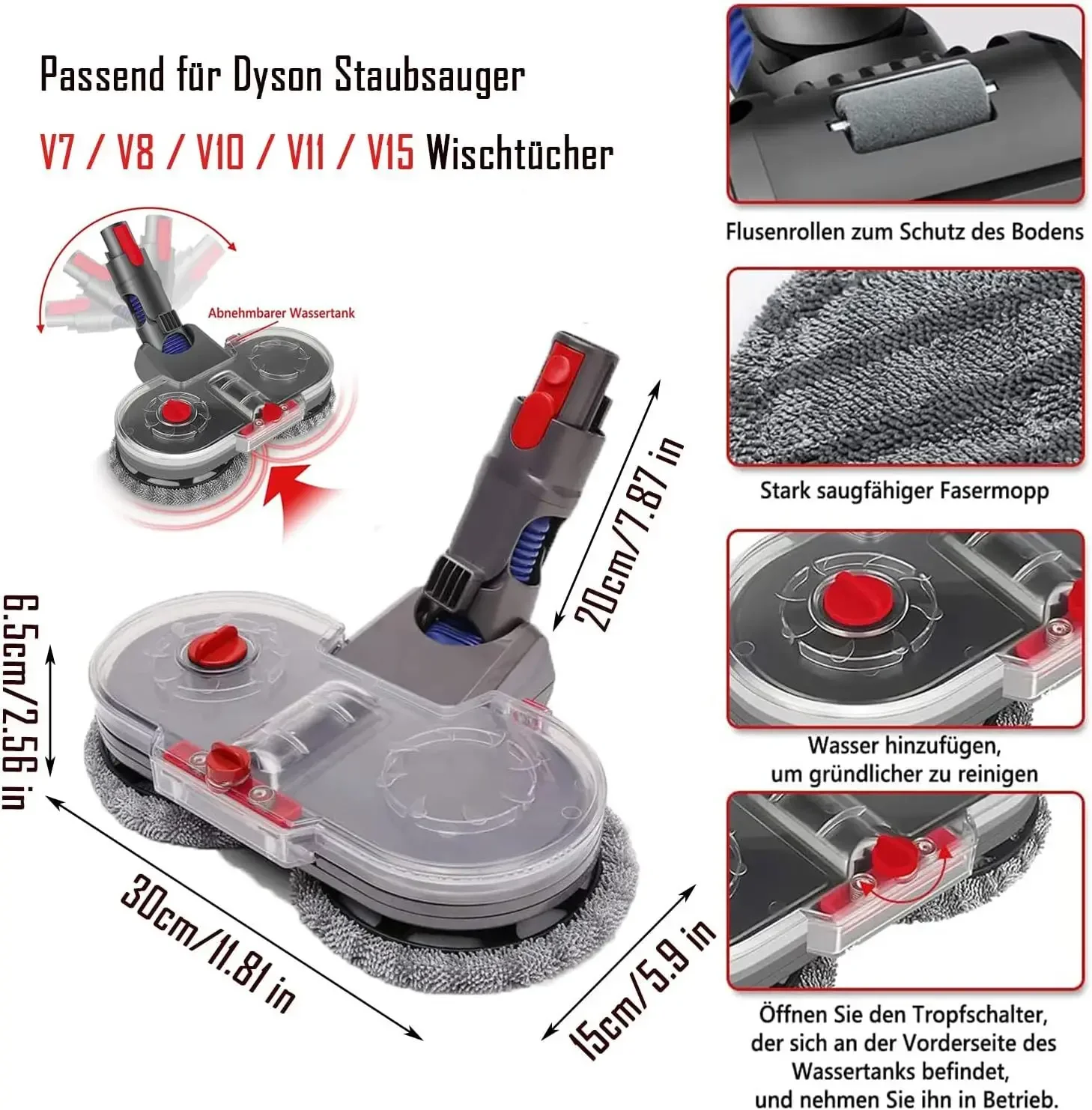 Passend für Dyson Staubsauger

V7 / V8 / V10 / V11 / V15 Wischtücher

Abnehmbarer Wassertank

20cm/7.87 in

6.5cm/2.56 in

30cm/11.81 in

15cm/5.9 in

Flusenrollen zum Schutz des Bodens

Stark saugfähiger Fasermopp

Wasser hinzufügen, um gründlicher zu reinigen

Öffnen Sie den Tropfschalter, der sich an der Vorderseite des Wassertanks befindet, und nehmen Sie ihn in Betrieb.