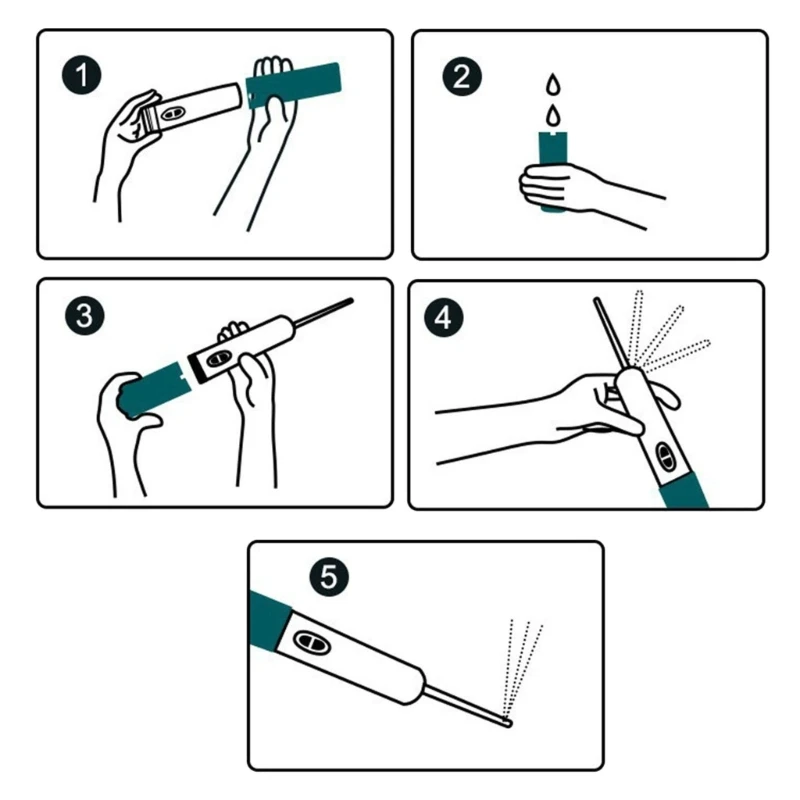 1

2

3

4

5