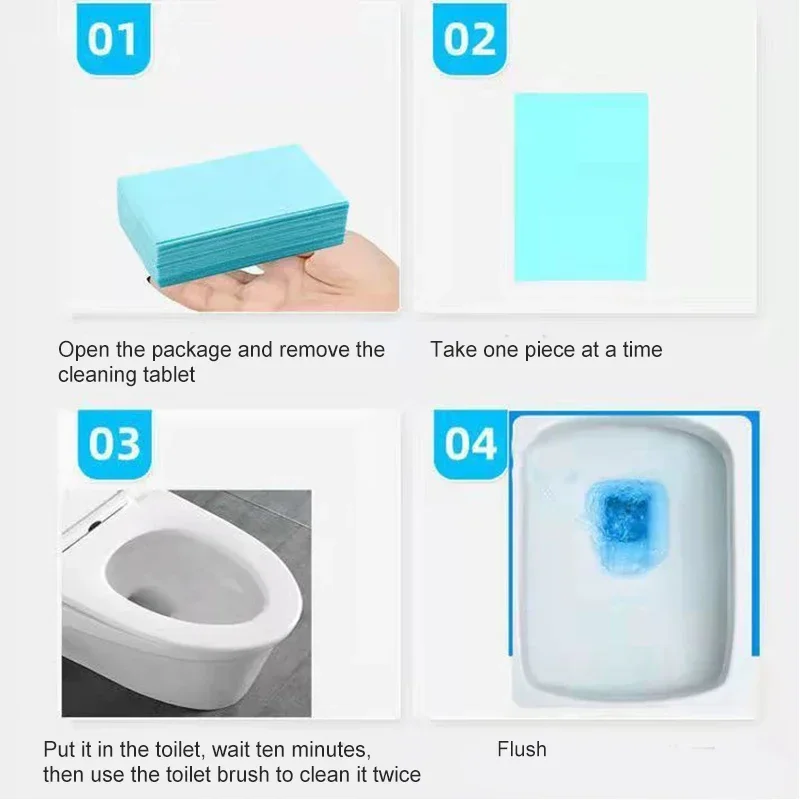 01

Open the package and remove the cleaning tablet

02

Take one piece at a time

03

Put it in the toilet, wait ten minutes, then use the toilet brush to clean it twice

04

Flush