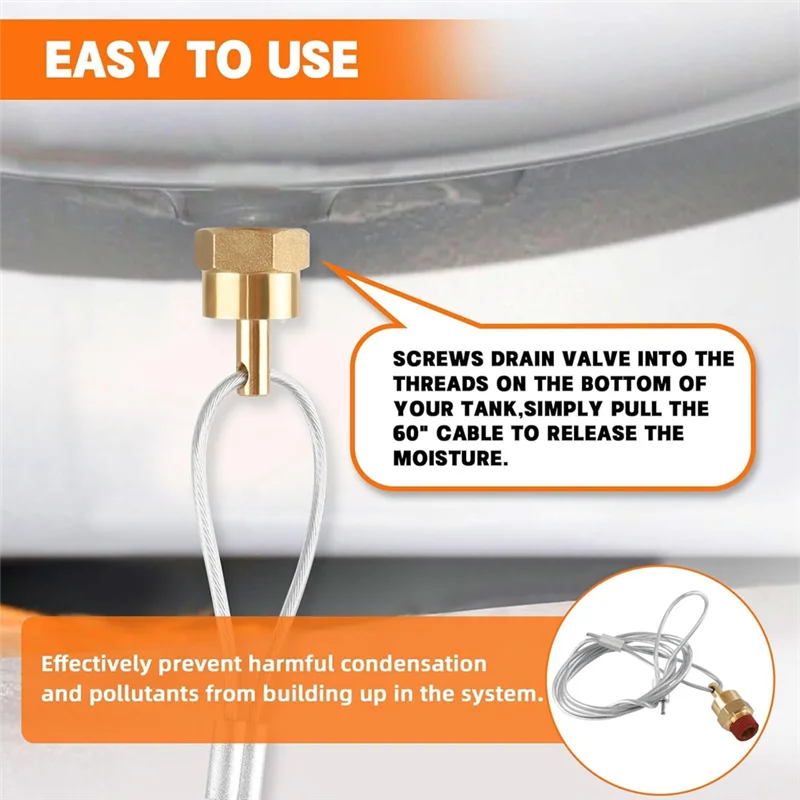 EASY TO USE

SCREWS DRAIN VALVE INTO THE THREADS ON THE BOTTOM OF YOUR TANK,SIMPLY PULL THE 60" CABLE TO RELEASE THE MOISTURE.

Effectively prevent harmful condensation and pollutants from building up in the system.