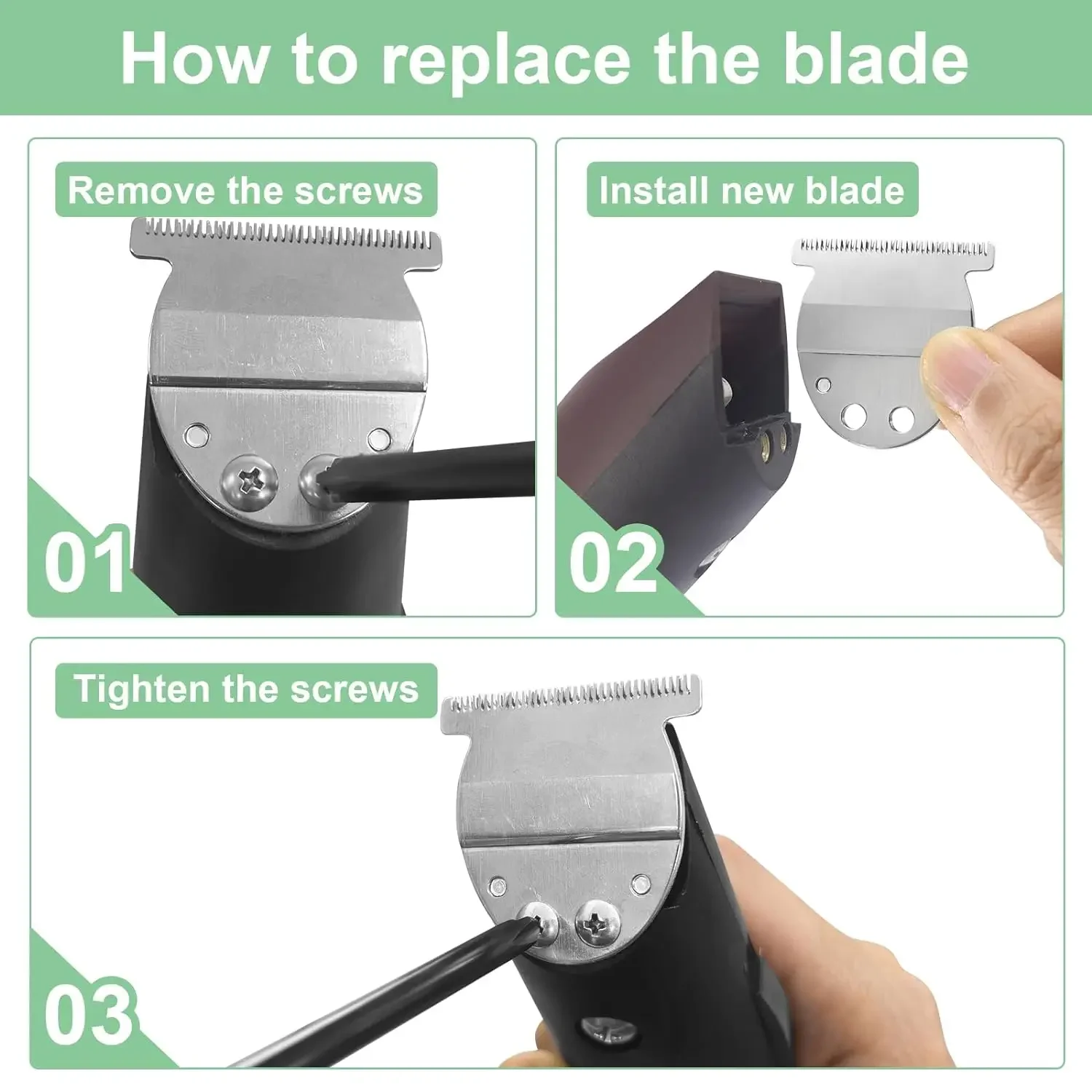 How to replace the blade

Remove the screws

01

Install new blade

02

Tighten the screws

03