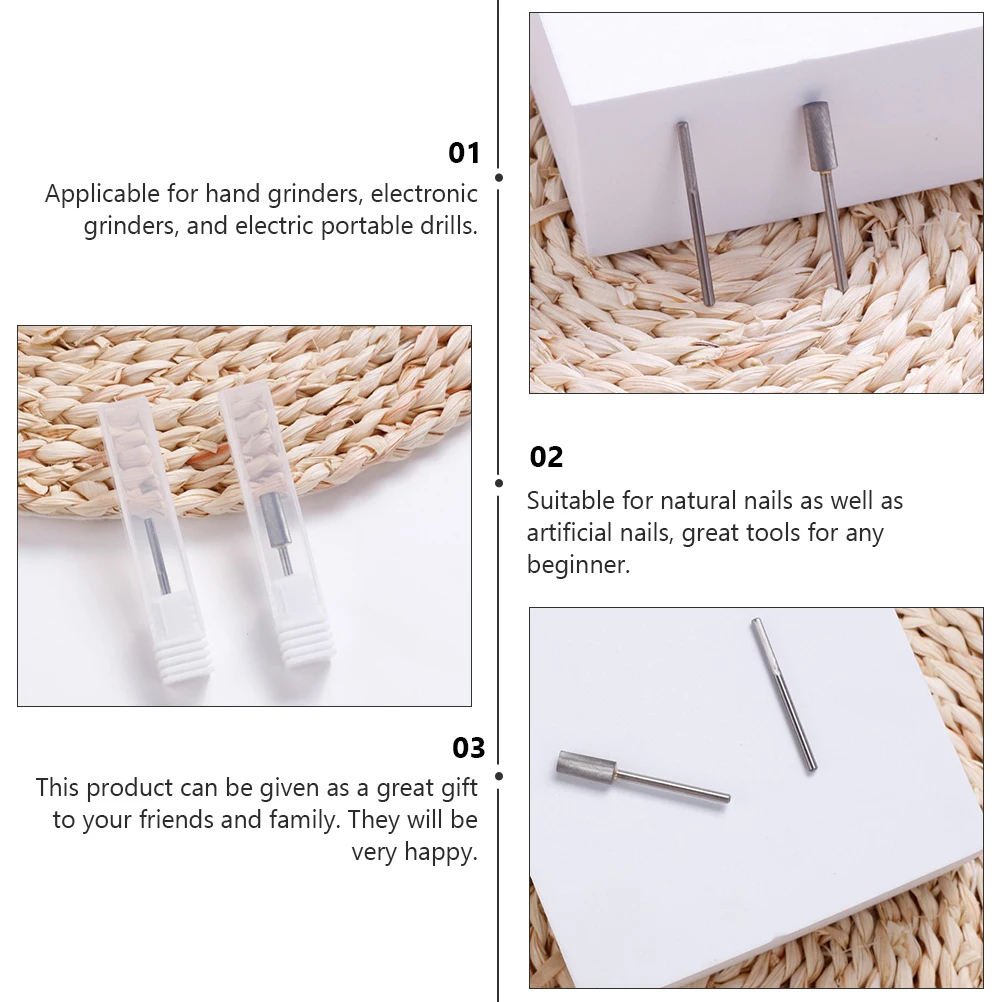 01
Applicable for hand grinders, electronic grinders, and electric portable drills.

02
Suitable for natural nails as well as artificial nails, great tools for any beginner.

03
This product can be given as a great gift to your friends and family. They will be very happy.