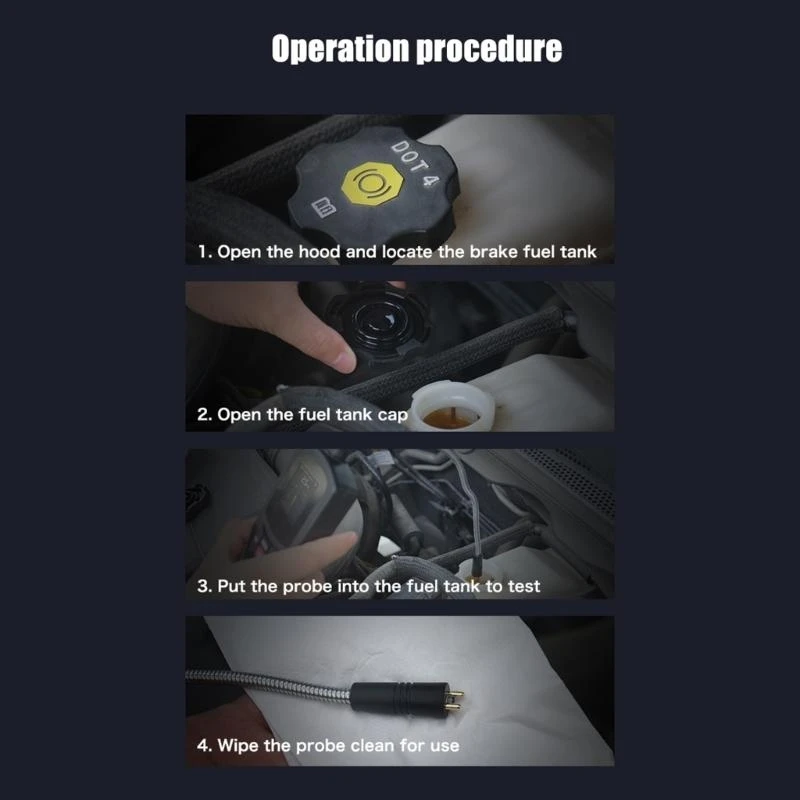 Operation procedure

DOT 4

1. Open the hood and locate the brake fuel tank

2. Open the fuel tank cap

3. Put the probe into the fuel tank to test

4. Wipe the probe clean for use