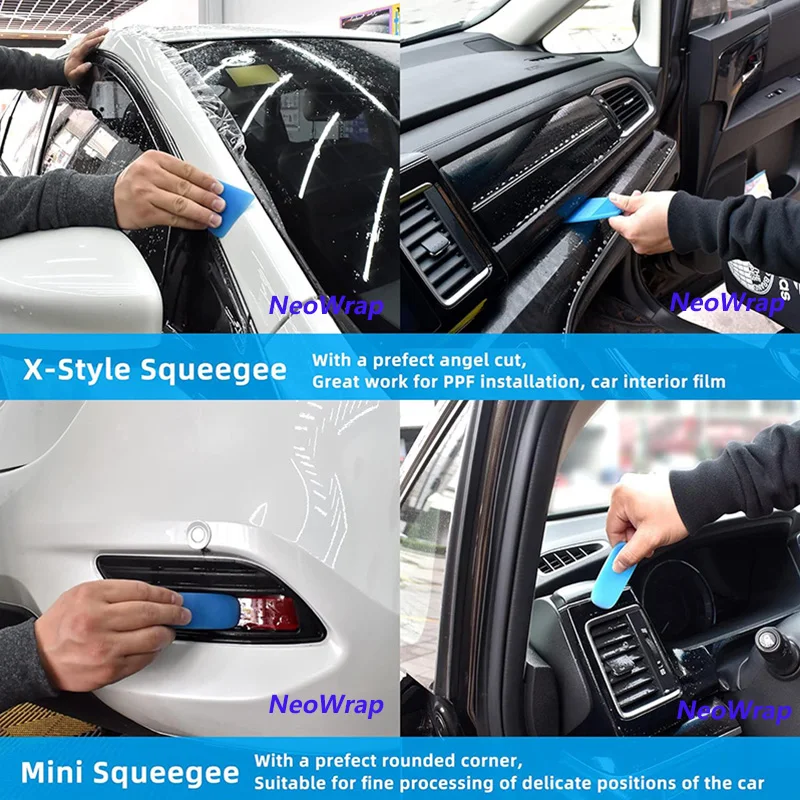 NeoWrap

NeoWrap

X-Style Squeegee

With a prefect angel cut,
Great work for PPF installation, car interior film

NeoWrap

NeoWrap

Mini Squeegee

With a prefect rounded corner,
Suitable for fine processing of delicate positions of the car