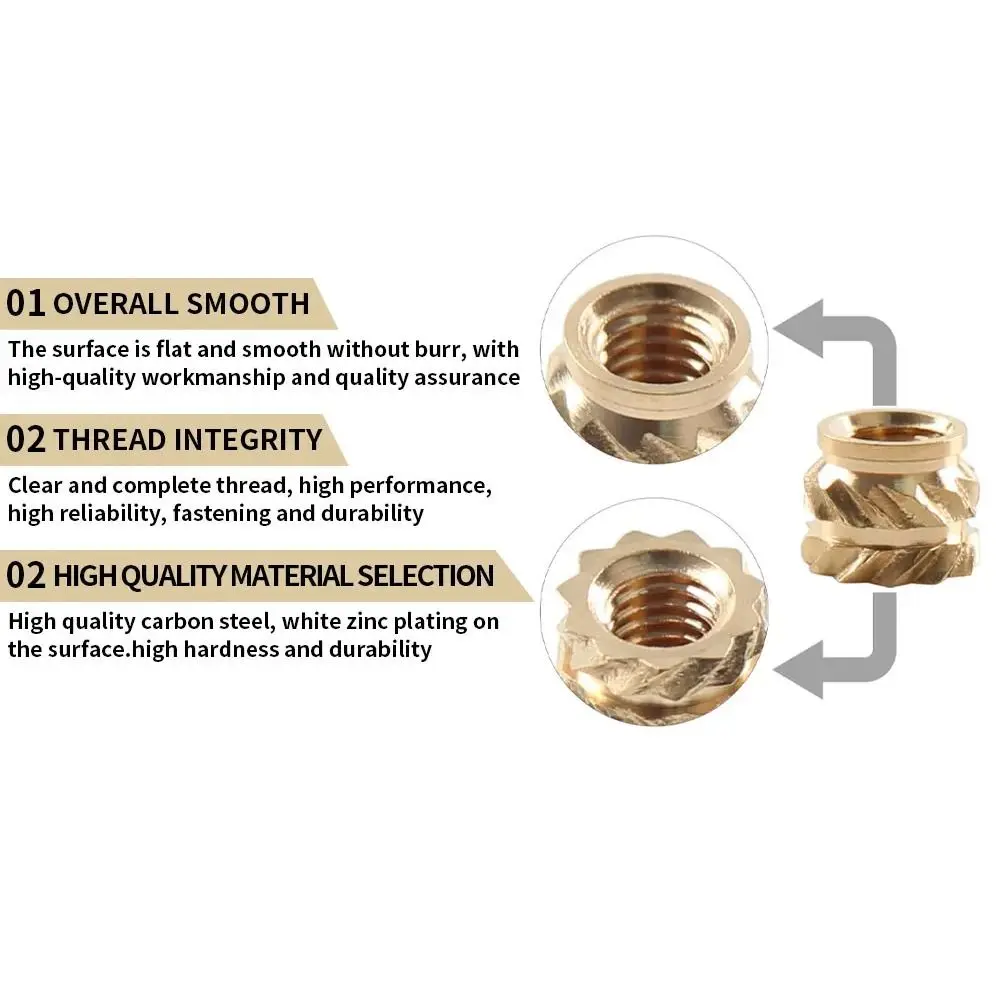 01 OVERALL SMOOTH

The surface is flat and smooth without burr, with high-quality workmanship and quality assurance

02 THREAD INTEGRITY

Clear and complete thread, high performance, high reliability, fastening and durability

02 HIGH QUALITY MATERIAL SELECTION

High quality carbon steel, white zinc plating on the surface.high hardness and durability