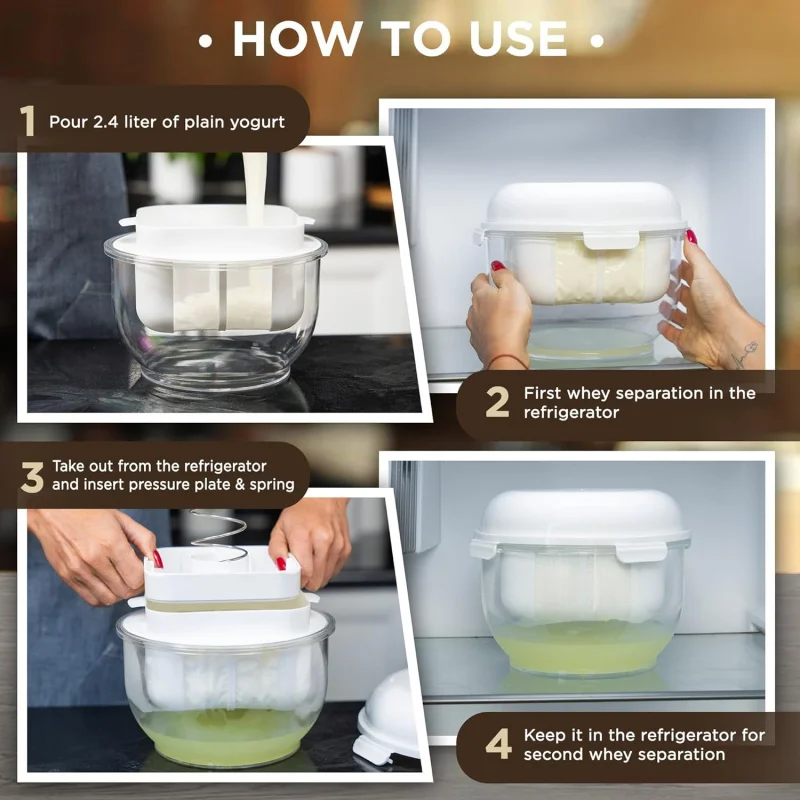 • HOW TO USE •

1 Pour 2.4 liter of plain yogurt

2 First whey separation in the refrigerator

3 Take out from the refrigerator and insert pressure plate & spring

4 Keep it in the refrigerator for second whey separation