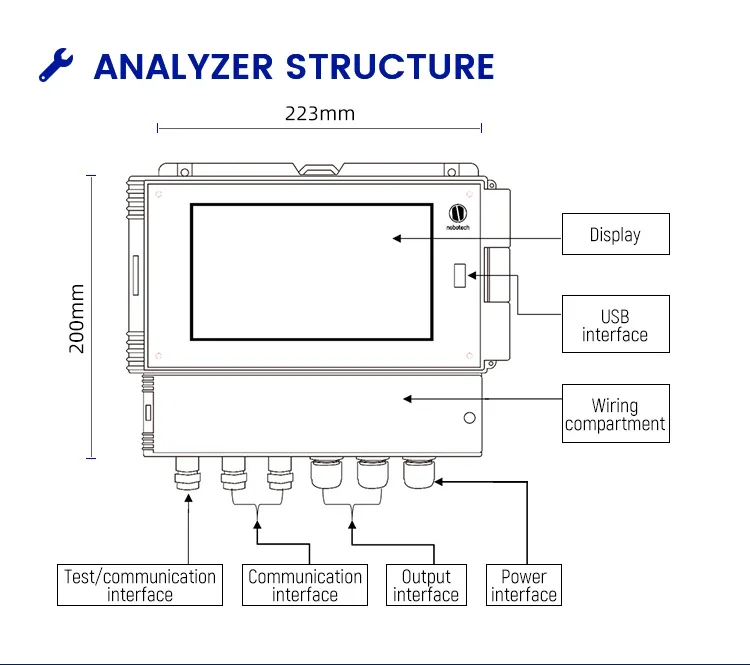 ANALYZER STRUCTURE

223mm

200mm

nobotech

Display

USB interface

Wiring compartment

Test/communication interface

Communication interface

Output interface

Power interface