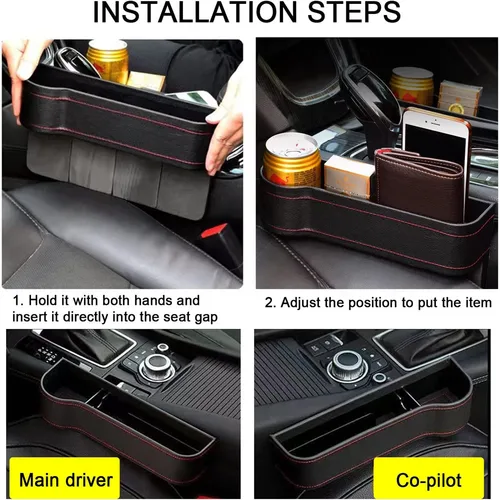 INSTALLATION STEPS

1. Hold it with both hands and insert it directly into the seat gap

2. Adjust the position to put the item

Main driver

Co-pilot