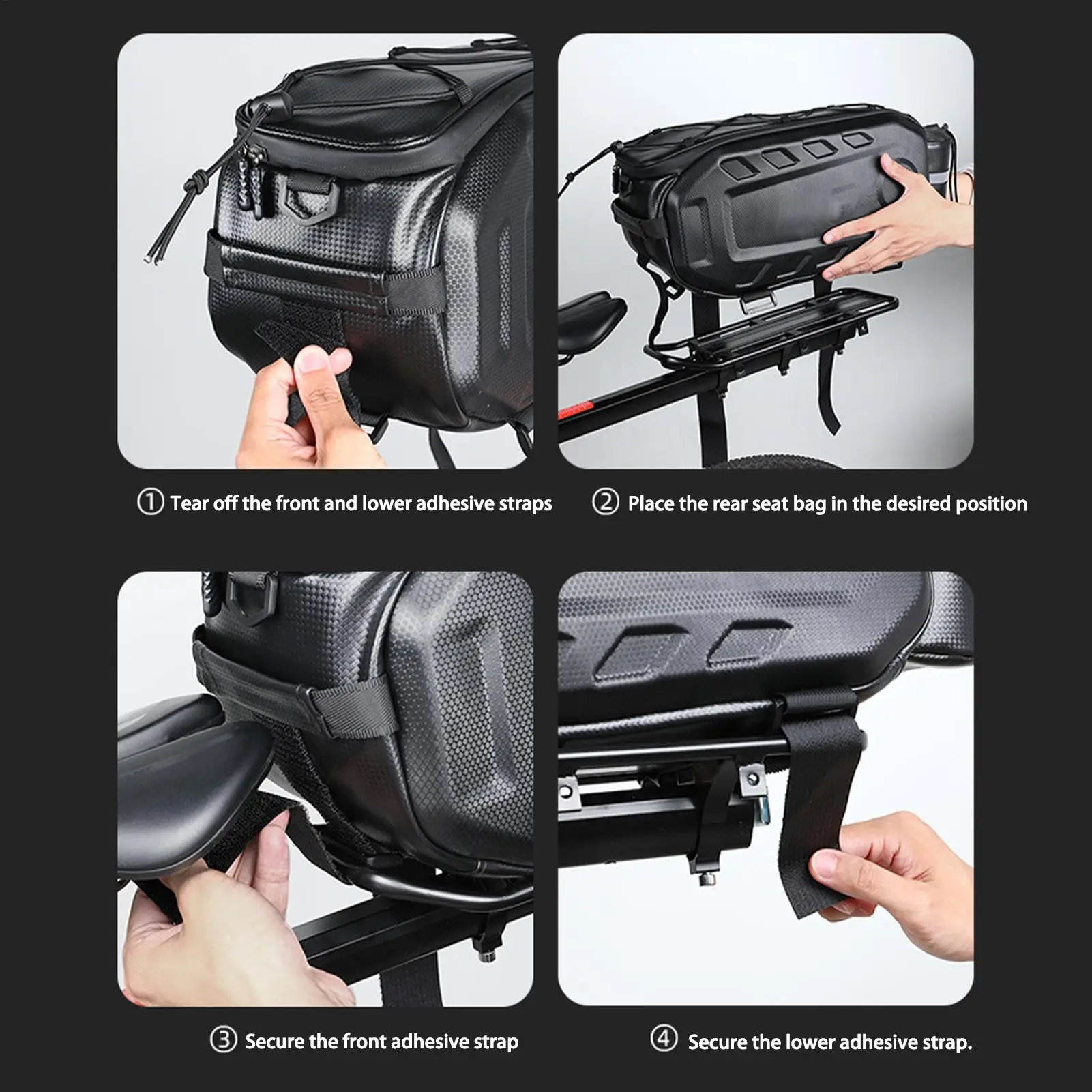 ① Tear off the front and lower adhesive straps

② Place the rear seat bag in the desired position

③ Secure the front adhesive strap

④ Secure the lower adhesive strap.