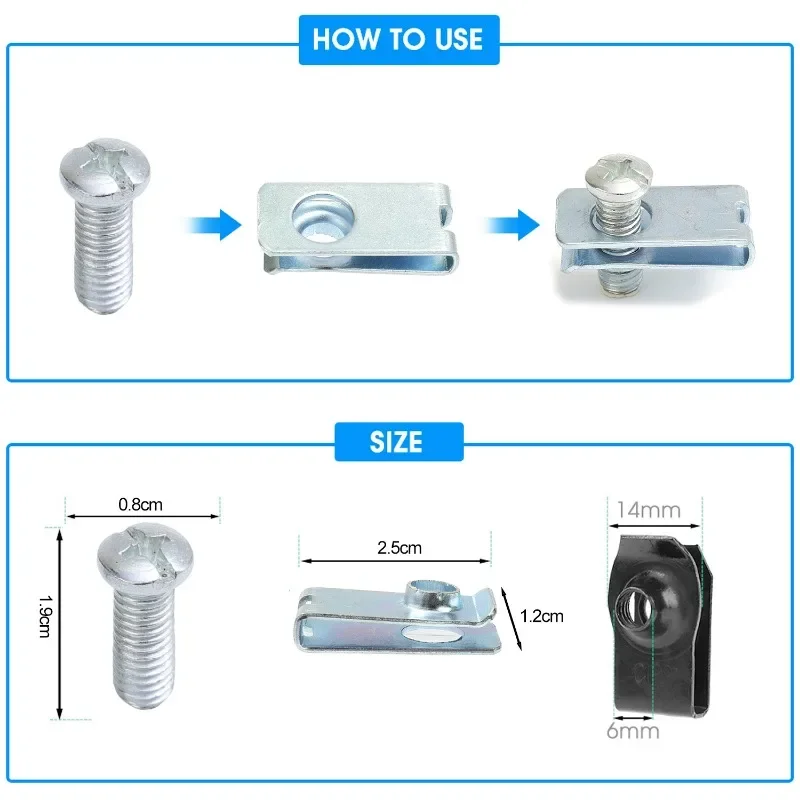 HOW TO USE

SIZE

0.8cm

1.9cm

2.5cm

1.2cm

14mm

6mm