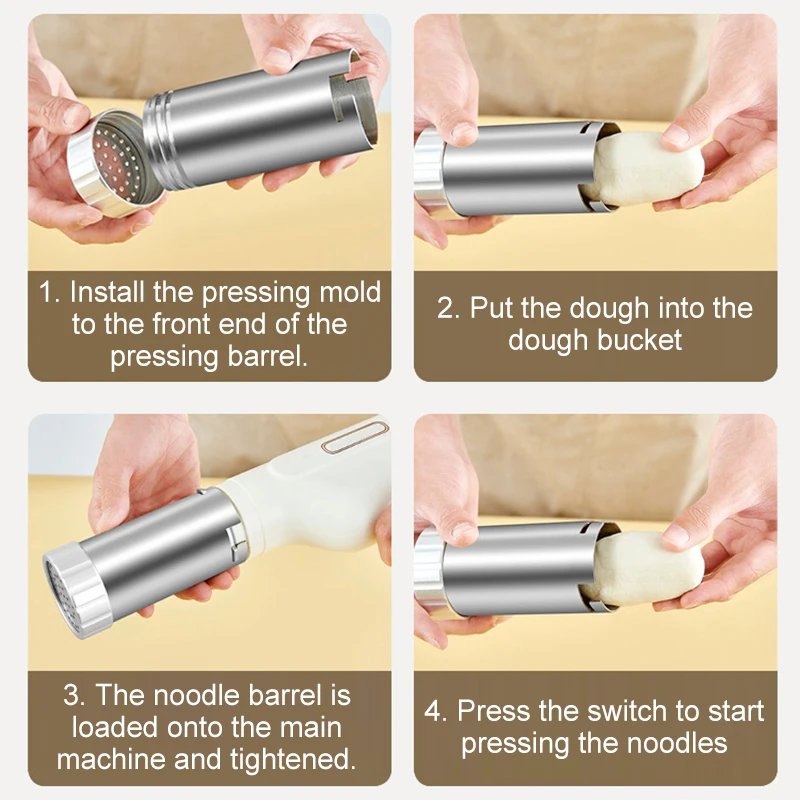 1. Install the pressing mold to the front end of the pressing barrel.

2. Put the dough into the dough bucket

3. The noodle barrel is loaded onto the main machine and tightened.

4. Press the switch to start pressing the noodles