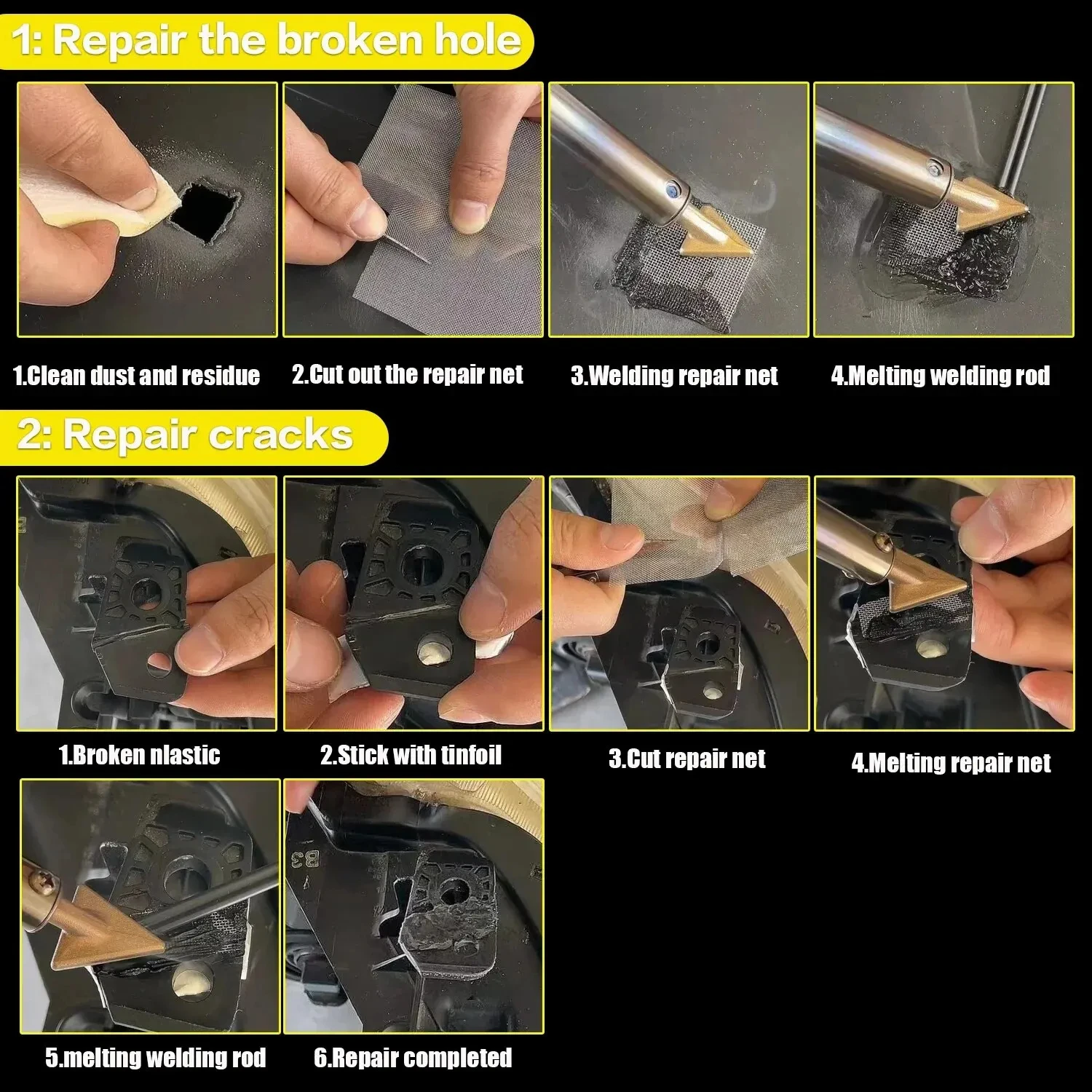 1: Repair the broken hole

1.Clean dust and residue

2.Cut out the repair net

3.Welding repair net

4.Melting welding rod

2: Repair cracks

1.Broken nlastic

2.Stick with tinfoil

3.Cut repair net

4.Melting repair net

5.melting welding rod

6.Repair completed