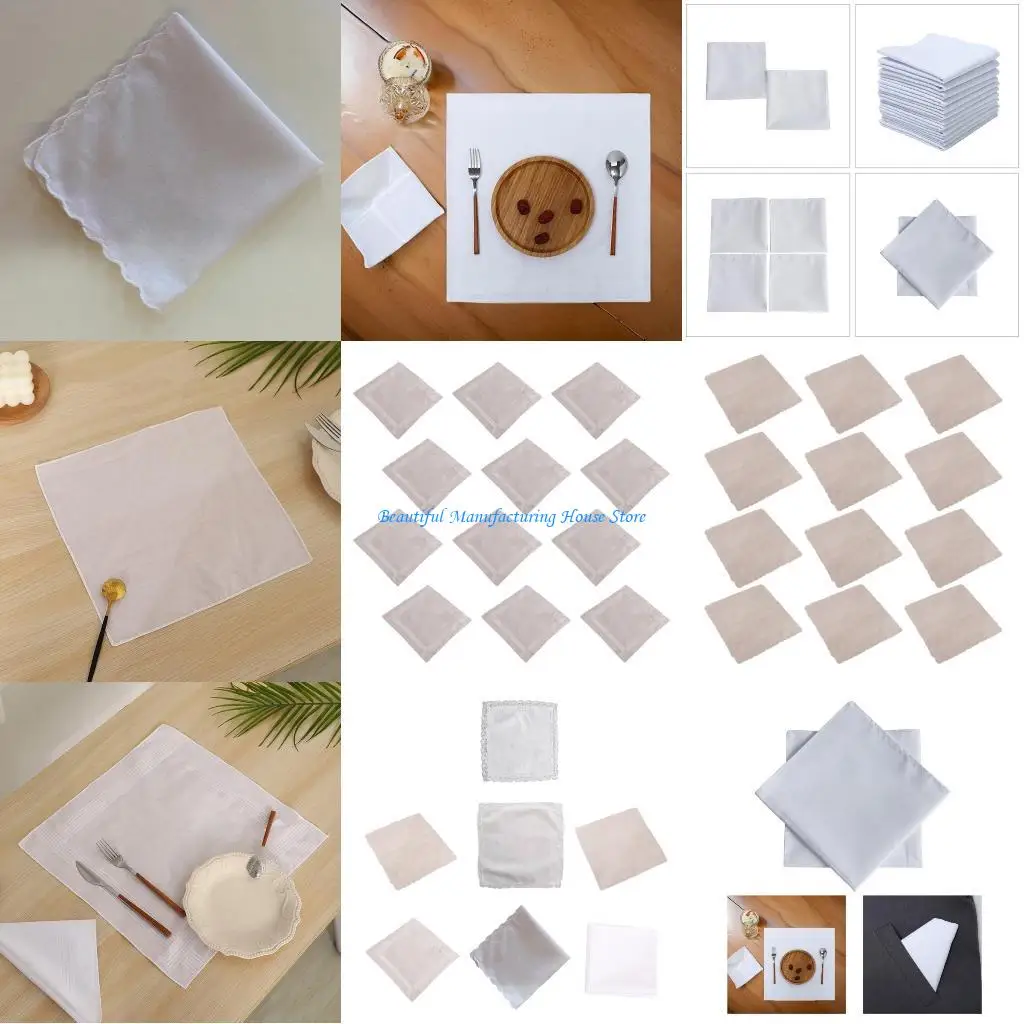 Beautiful Manufacturing House Store