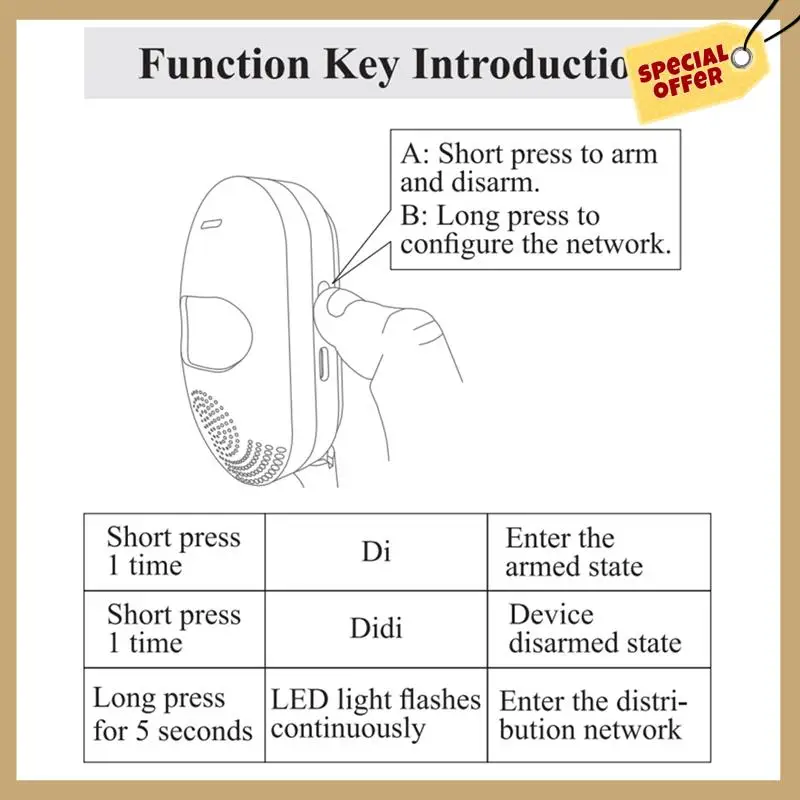 Function Key Introductio

SPECIAL OFFER

A: Short press to arm and disarm.
B: Long press to configure the network.

| Short press 1 time | Di | Enter the armed state |
|---|---|---|
| Short press 1 time | Didi | Device disarmed state |
| Long press for 5 seconds | LED light flashes continuously | Enter the distribution network |