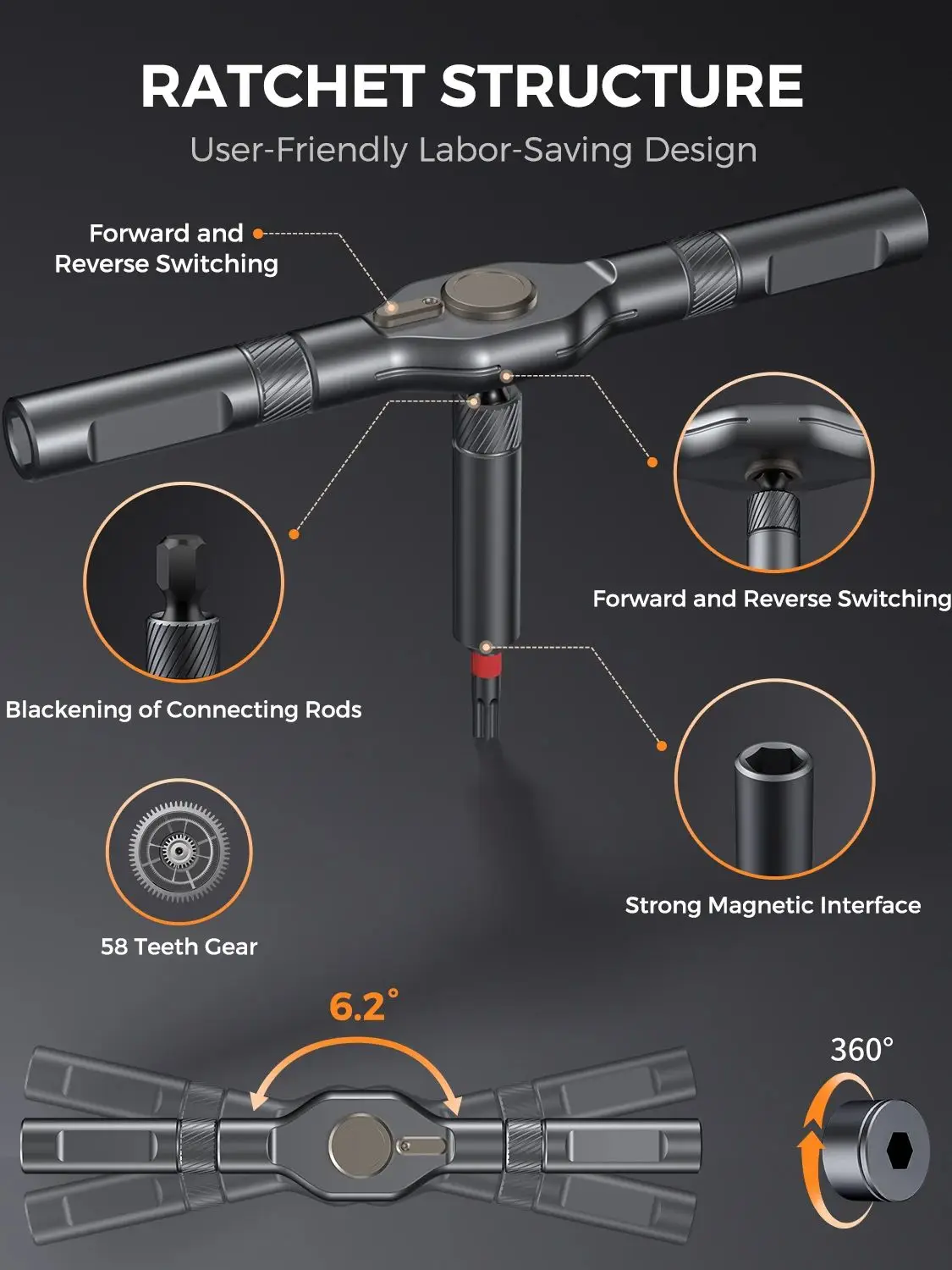 RATCHET STRUCTURE
User-Friendly Labor-Saving Design

Forward and Reverse Switching

Forward and Reverse Switching

Blackening of Connecting Rods

Strong Magnetic Interface

58 Teeth Gear

6.2°

360°