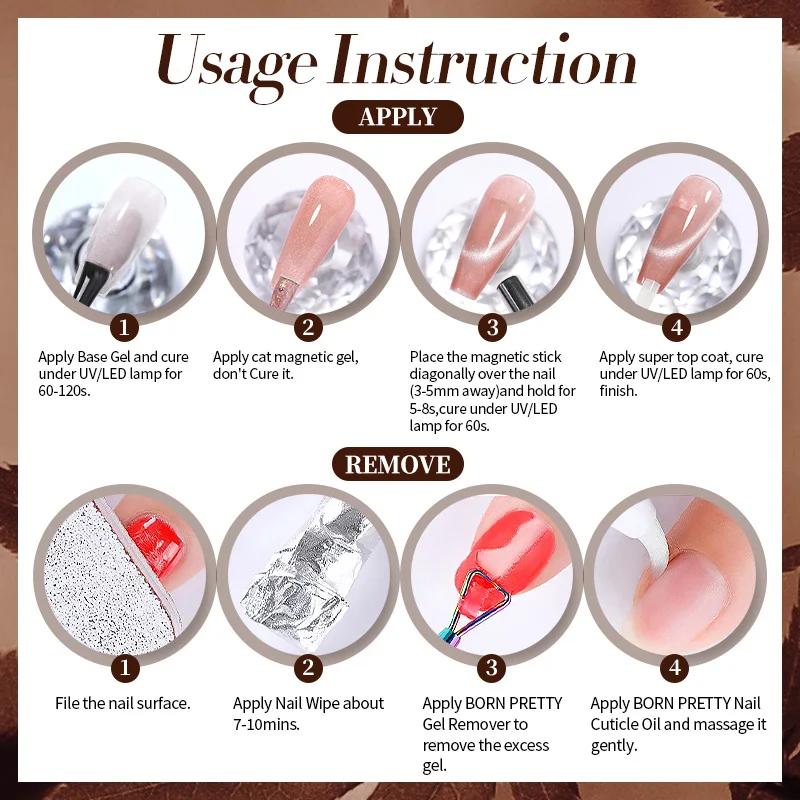 Usage Instruction

APPLY

1
Apply Base Gel and cure under UV/LED lamp for 60-120s.

2
Apply cat magnetic gel, don't Cure it.

3
Place the magnetic stick diagonally over the nail (3-5mm away)and hold for 5-8s,cure under UV/LED lamp for 60s.

4
Apply super top coat, cure under UV/LED lamp for 60s, finish.

REMOVE

1
File the nail surface.

2
Apply Nail Wipe about 7-10mins.

3
Apply BORN PRETTY Gel Remover to remove the excess gel.

4
Apply BORN PRETTY Nail Cuticle Oil and massage it gently.