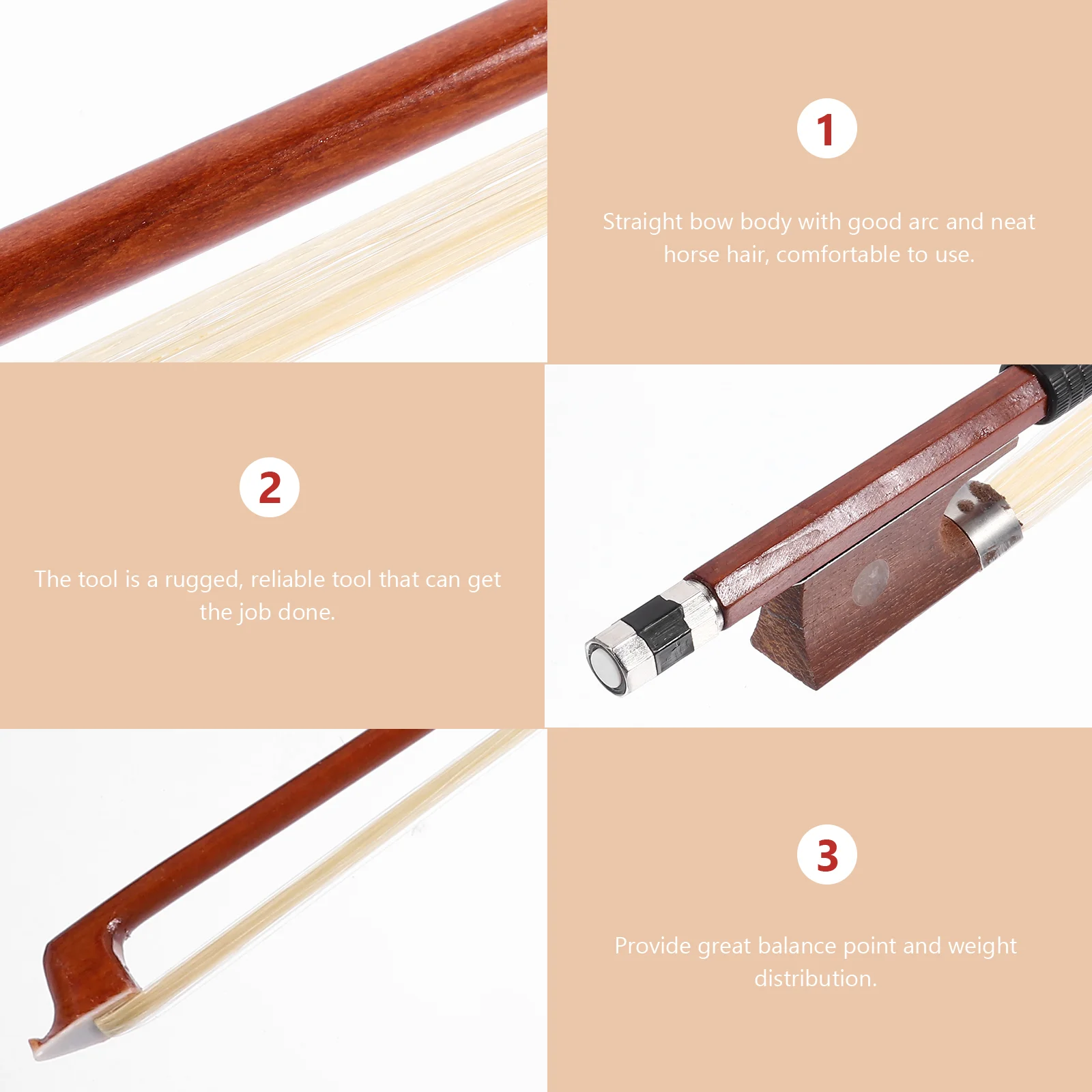 1

Straight bow body with good arc and neat horse hair, comfortable to use.

2

The tool is a rugged, reliable tool that can get the job done.

3

Provide great balance point and weight distribution.