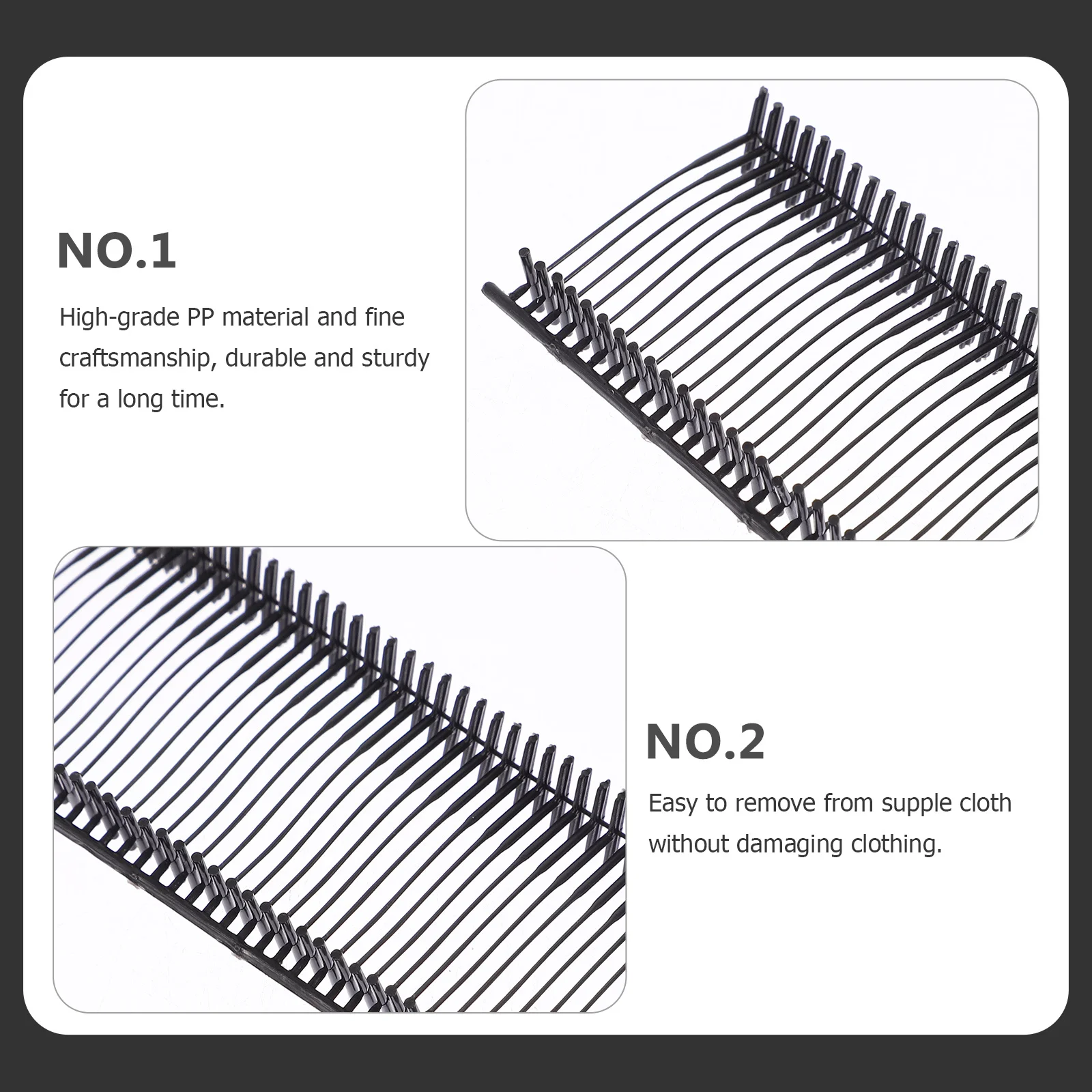 NO.1

High-grade PP material and fine craftsmanship, durable and sturdy for a long time.

NO.2

Easy to remove from supple cloth without damaging clothing.