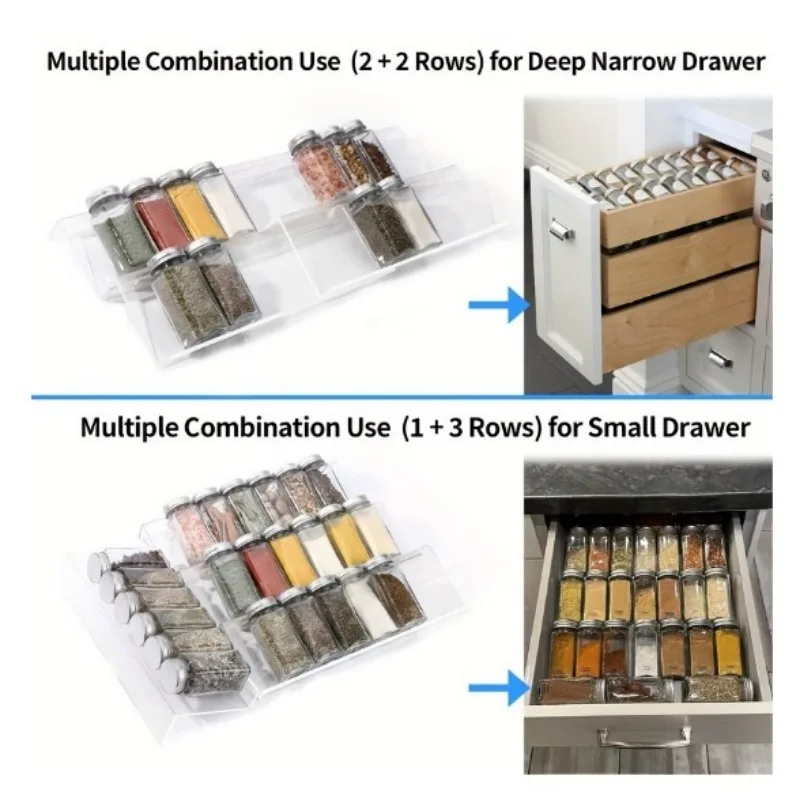 Multiple Combination Use (2 + 2 Rows) for Deep Narrow Drawer

Multiple Combination Use (1 + 3 Rows) for Small Drawer