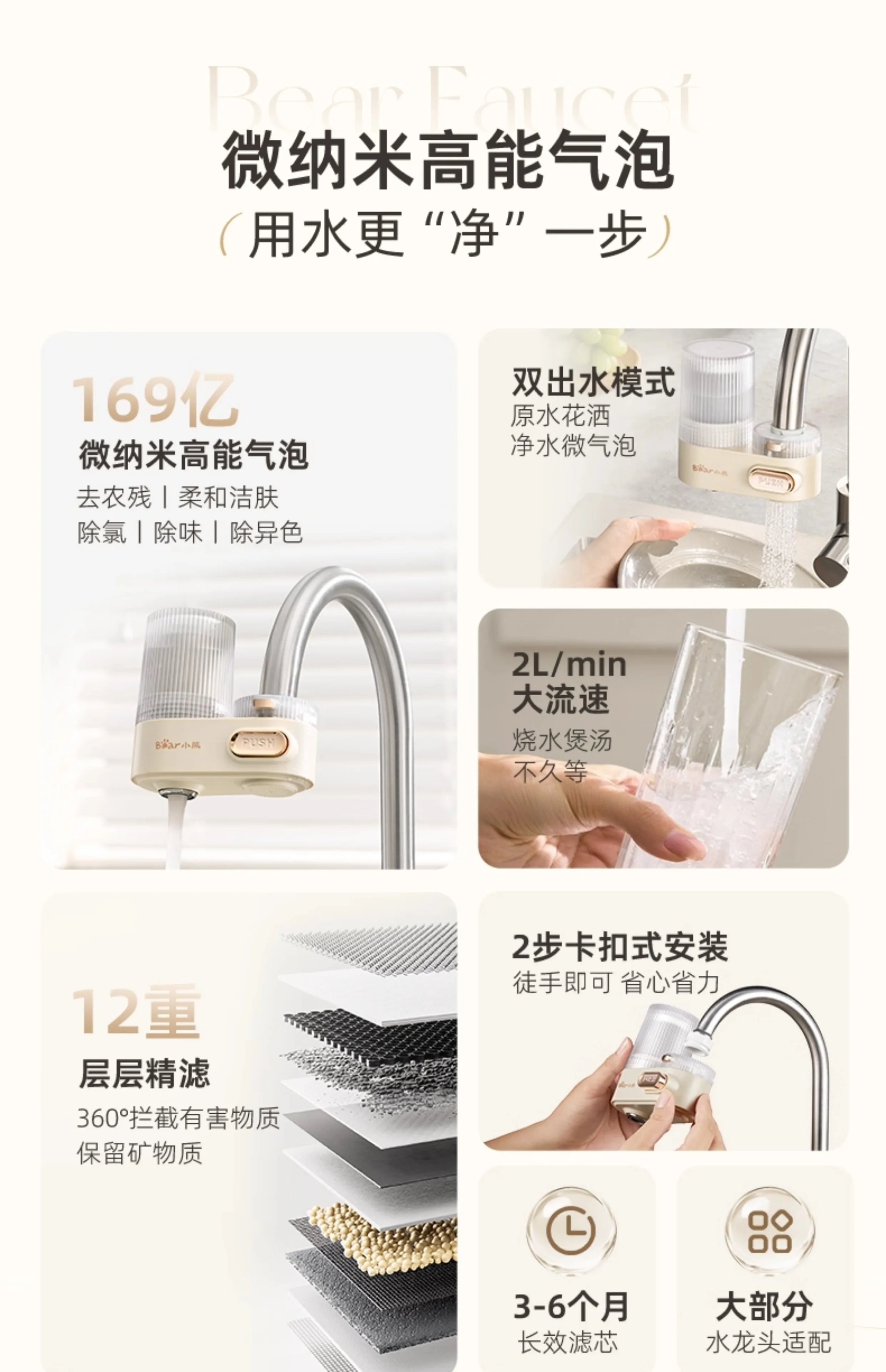 Bear Faucet

微纳米高能气泡

(用水更“净”一步)

169亿
微纳米高能气泡
去农残 | 柔和洁肤
除氯 | 除味 | 除异色

Bear小熊
PUSH

双出水模式
原水花洒
净水微气泡

Bear小熊
PUSH

2L/min
大流速
烧水煲汤
不久等

12重
层层精滤
360°拦截有害物质
保留矿物质

2步卡扣式安装
徒手即可 省心省力

3-6个月
长效滤芯

大部分
水龙头适配