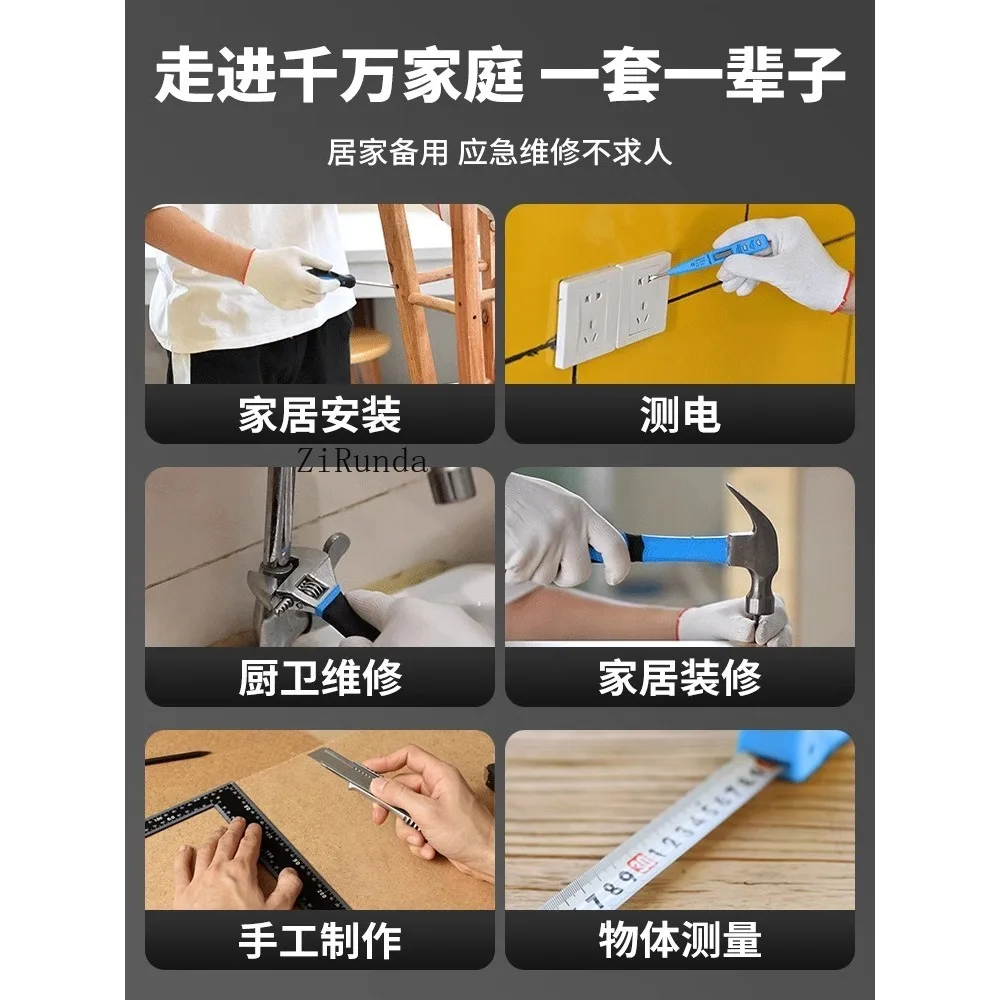 走进千万家庭 一套一辈子

居家备用 应急维修不求人

家居安装

测电

ZiRunda

厨卫维修

家居装修

手工制作

物体测量