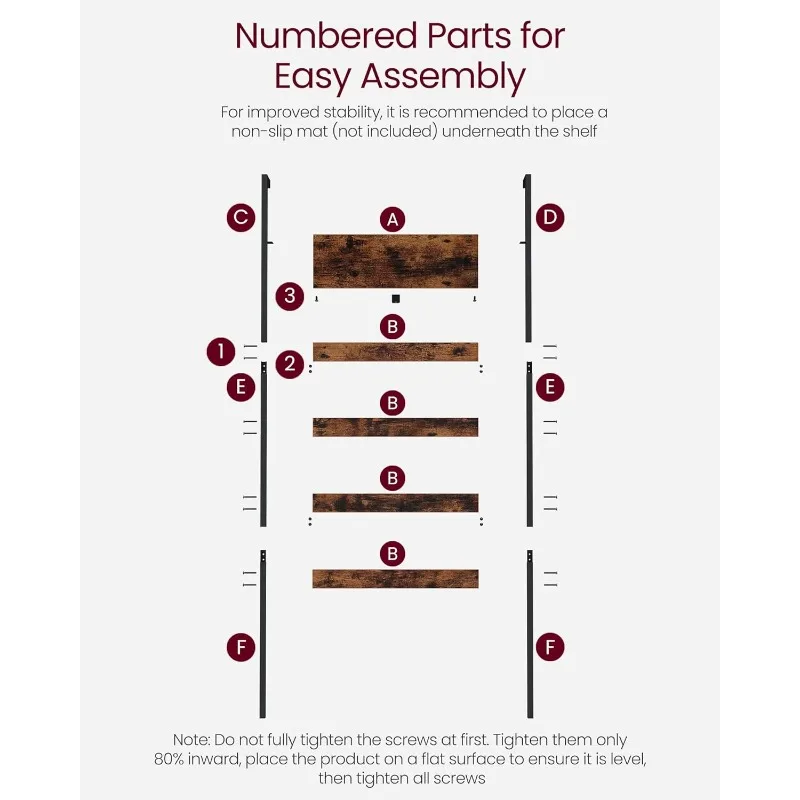 Numbered Parts for Easy Assembly

For improved stability, it is recommended to place a non-slip mat (not included) underneath the shelf

C

A

D

3

B

1

2

E

E

B

B

B

F

F

Note: Do not fully tighten the screws at first. Tighten them only 80% inward, place the product on a flat surface to ensure it is level, then tighten all screws