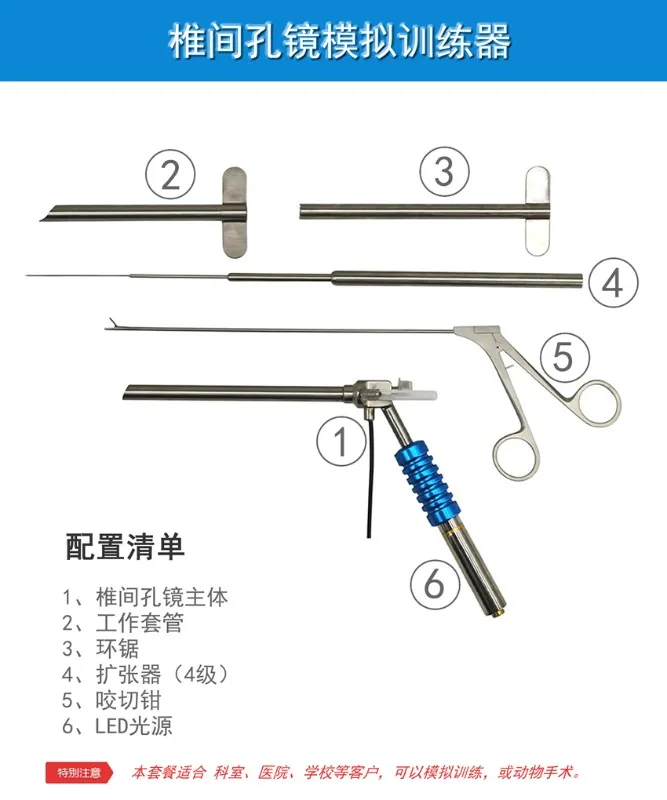 椎间孔镜模拟训练器

2

3

4

5

1

6

配置清单

1、椎间孔镜主体
2、工作套管
3、环锯
4、扩张器（4级）
5、咬切钳
6、LED光源

特别注意 本套餐适合 科室、医院、学校等客户，可以模拟训练，或动物手术。