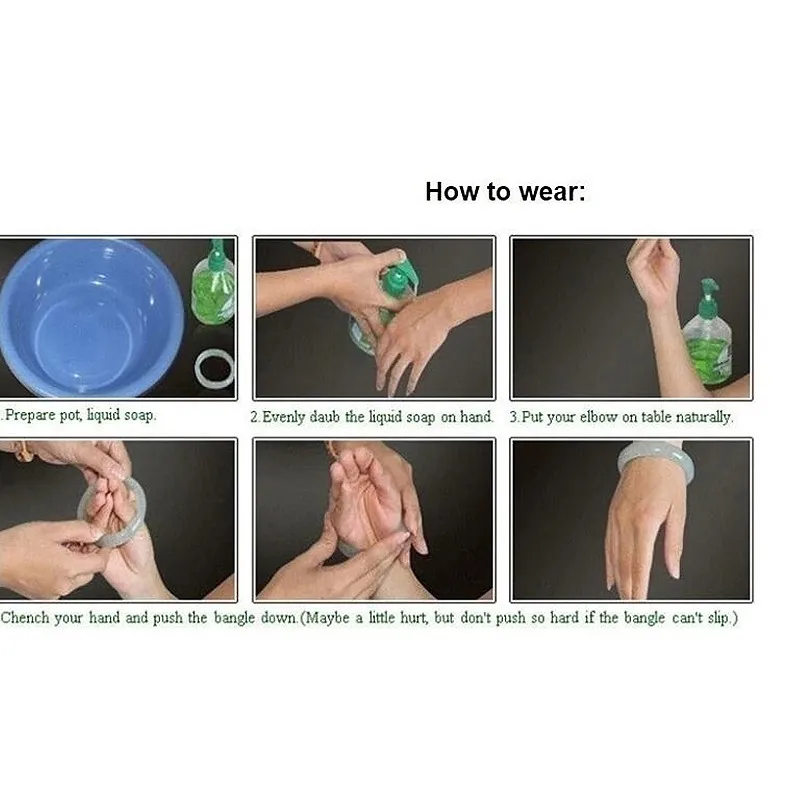 How to wear:

.Prepare pot, liquid soap.

2.Evenly daub the liquid soap on hand.

3.Put your elbow on table naturally.

Chench your hand and push the bangle down.(Maybe a little hurt, but don't push so hard if the bangle can't slip.)