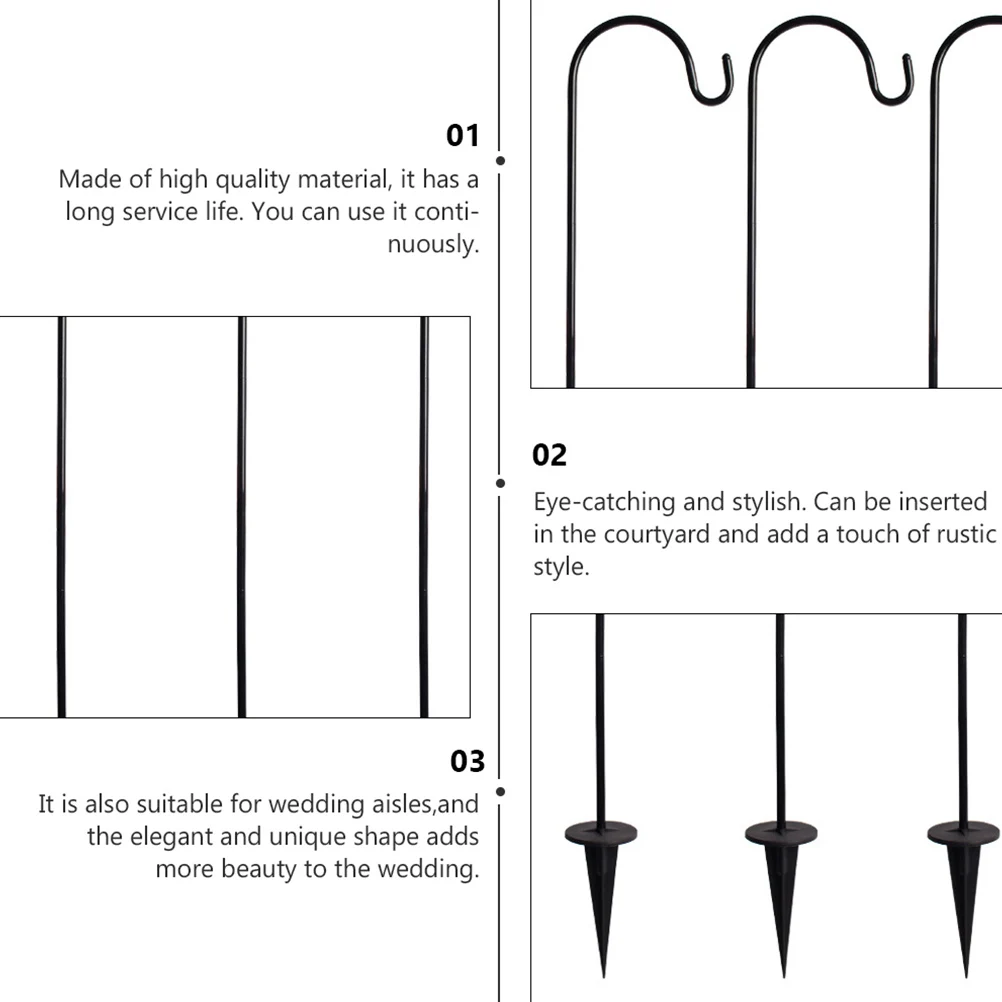 01

Made of high quality material, it has a long service life. You can use it continuously.

02

Eye-catching and stylish. Can be inserted in the courtyard and add a touch of rustic style.

03

It is also suitable for wedding aisles,and the elegant and unique shape adds more beauty to the wedding.