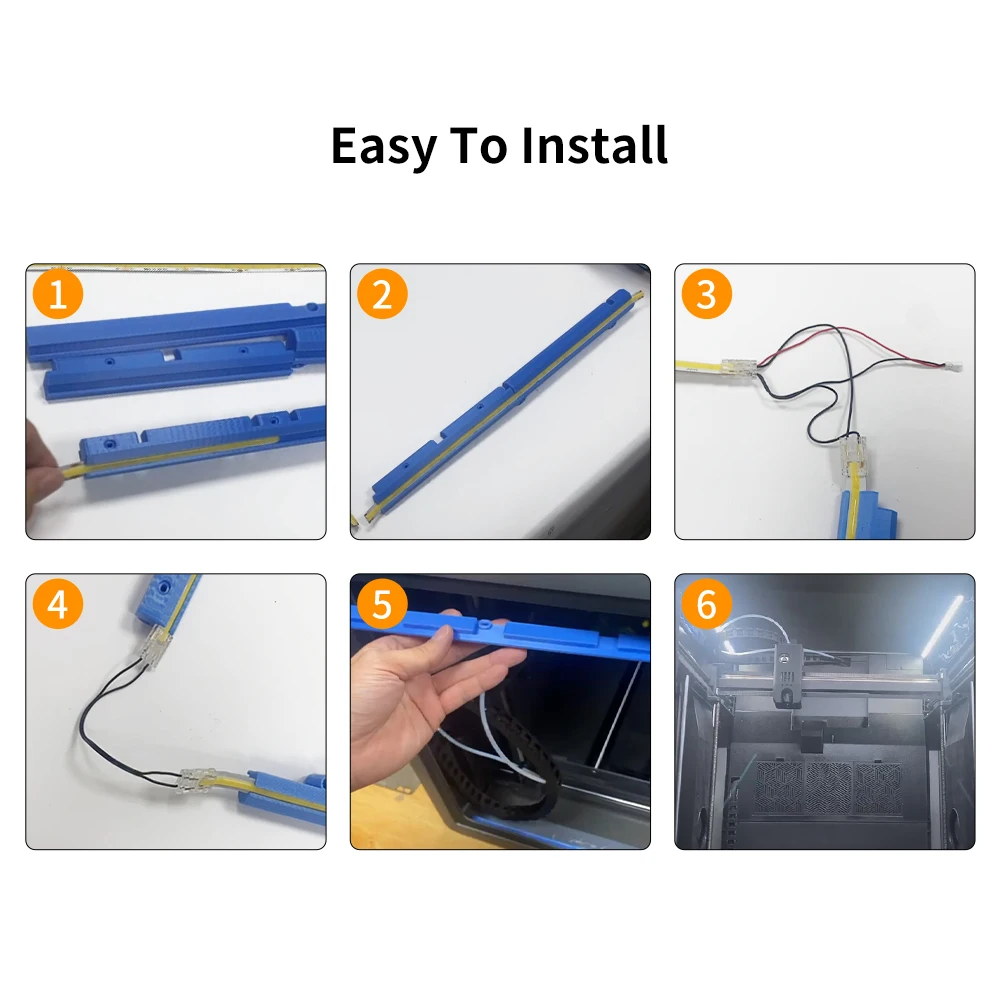 Easy To Install

1

2

3

4

5

6