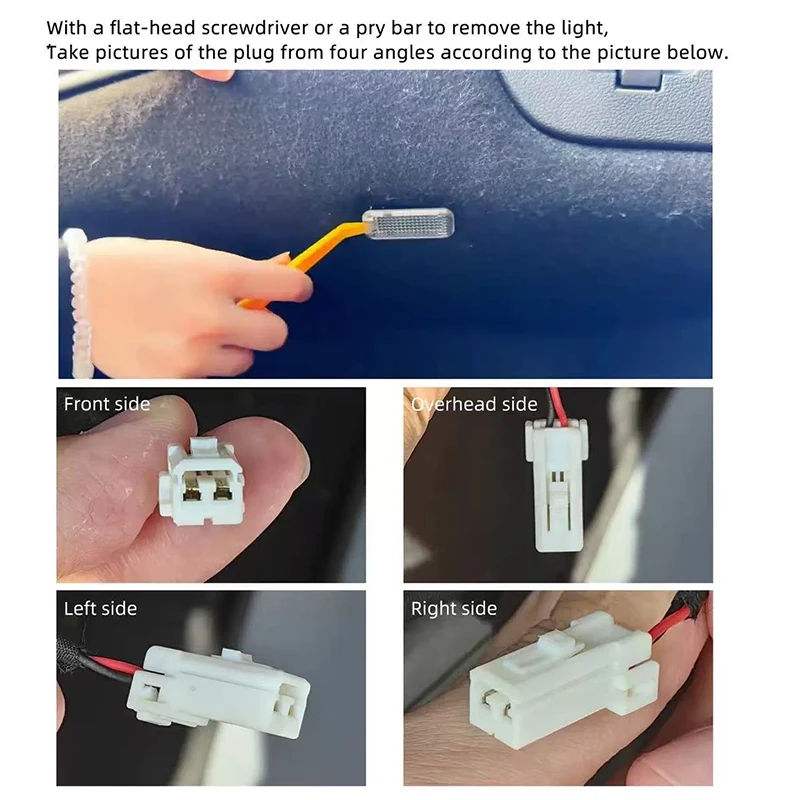 With a flat-head screwdriver or a pry bar to remove the light,
Take pictures of the plug from four angles according to the picture below.

Front side

Overhead side

Left side

Right side