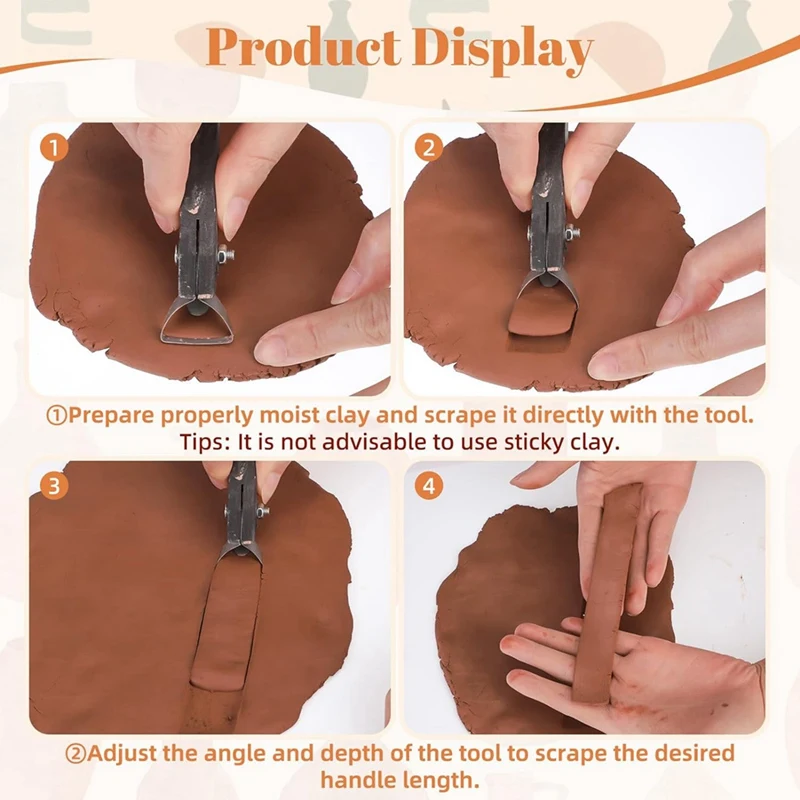 Product Display

1

2

①Prepare properly moist clay and scrape it directly with the tool.
Tips: It is not advisable to use sticky clay.

3

4

②Adjust the angle and depth of the tool to scrape the desired handle length.