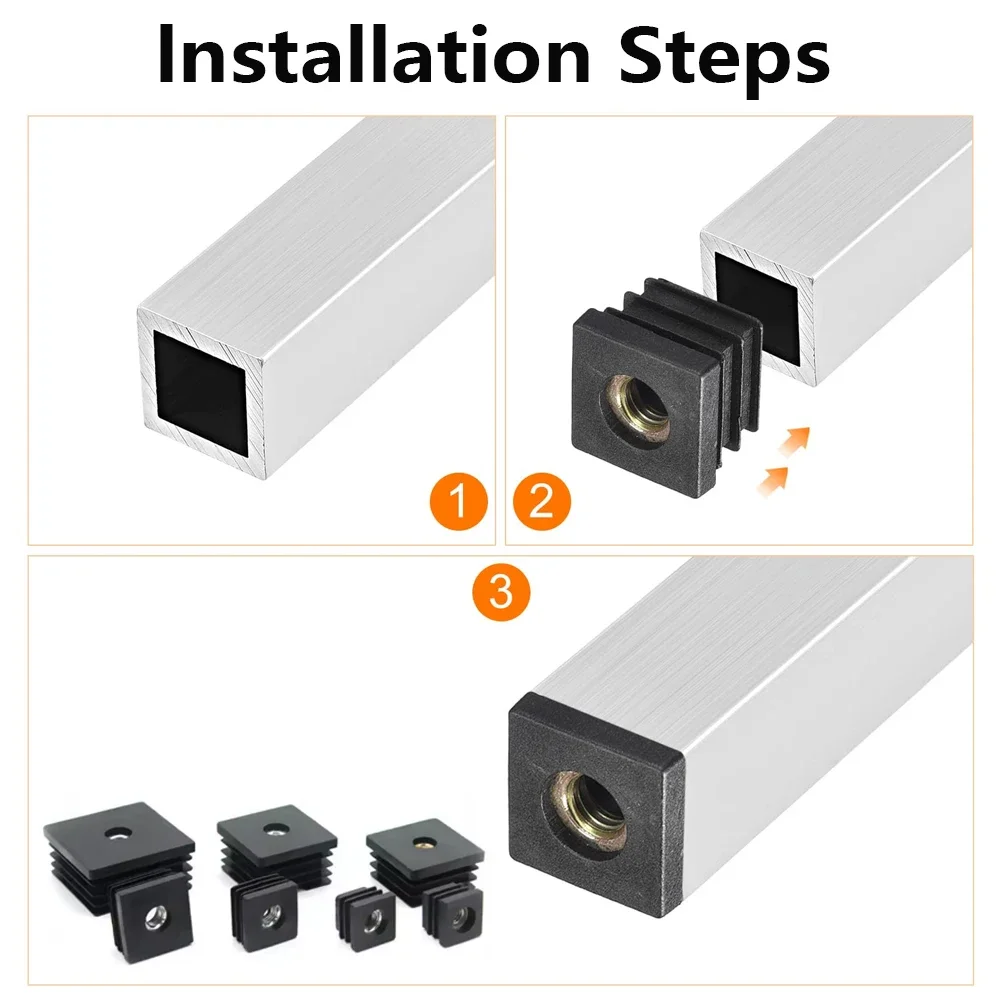 Installation Steps

1

2

3