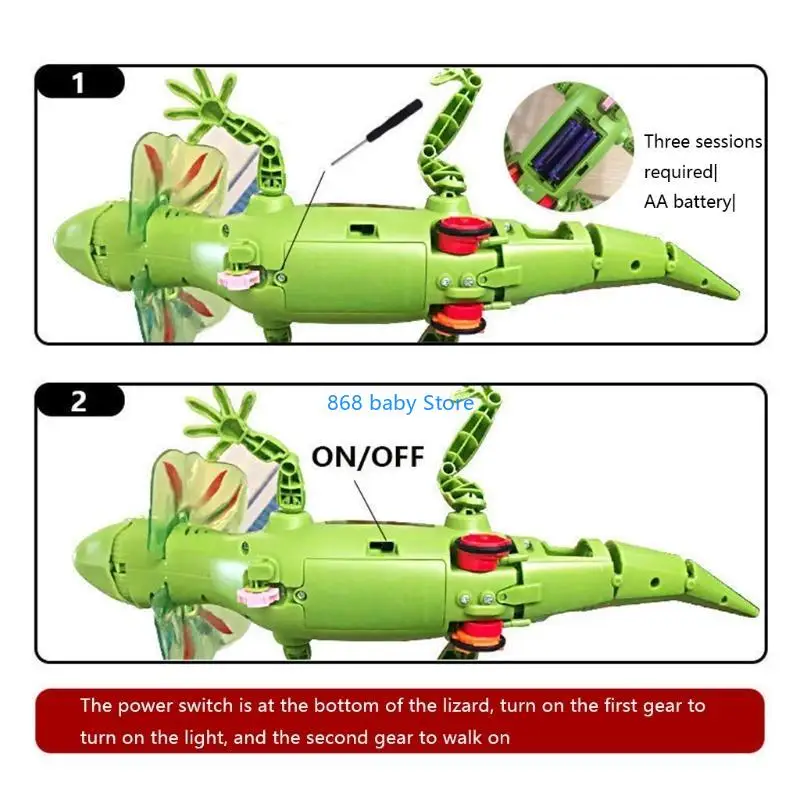 1

Three sessions required|
AA battery|

2

868 baby Store

ON/OFF

The power switch is at the bottom of the lizard, turn on the first gear to turn on the light, and the second gear to walk on