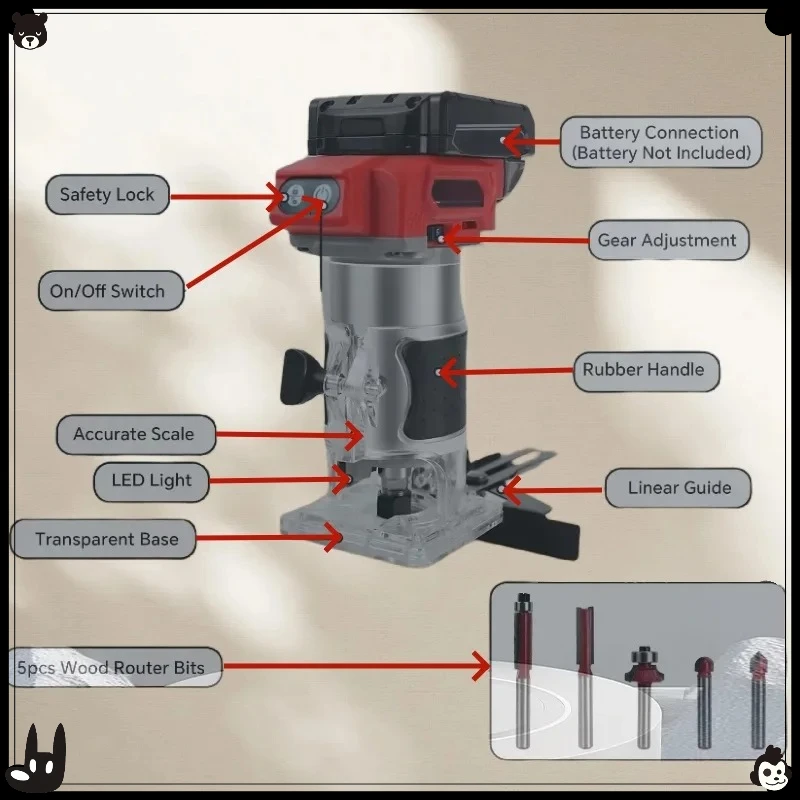 Battery Connection
(Battery Not Included)

Safety Lock

Gear Adjustment

On/Off Switch

Rubber Handle

Accurate Scale

LED Light

Linear Guide

Transparent Base

5pcs Wood Router Bits