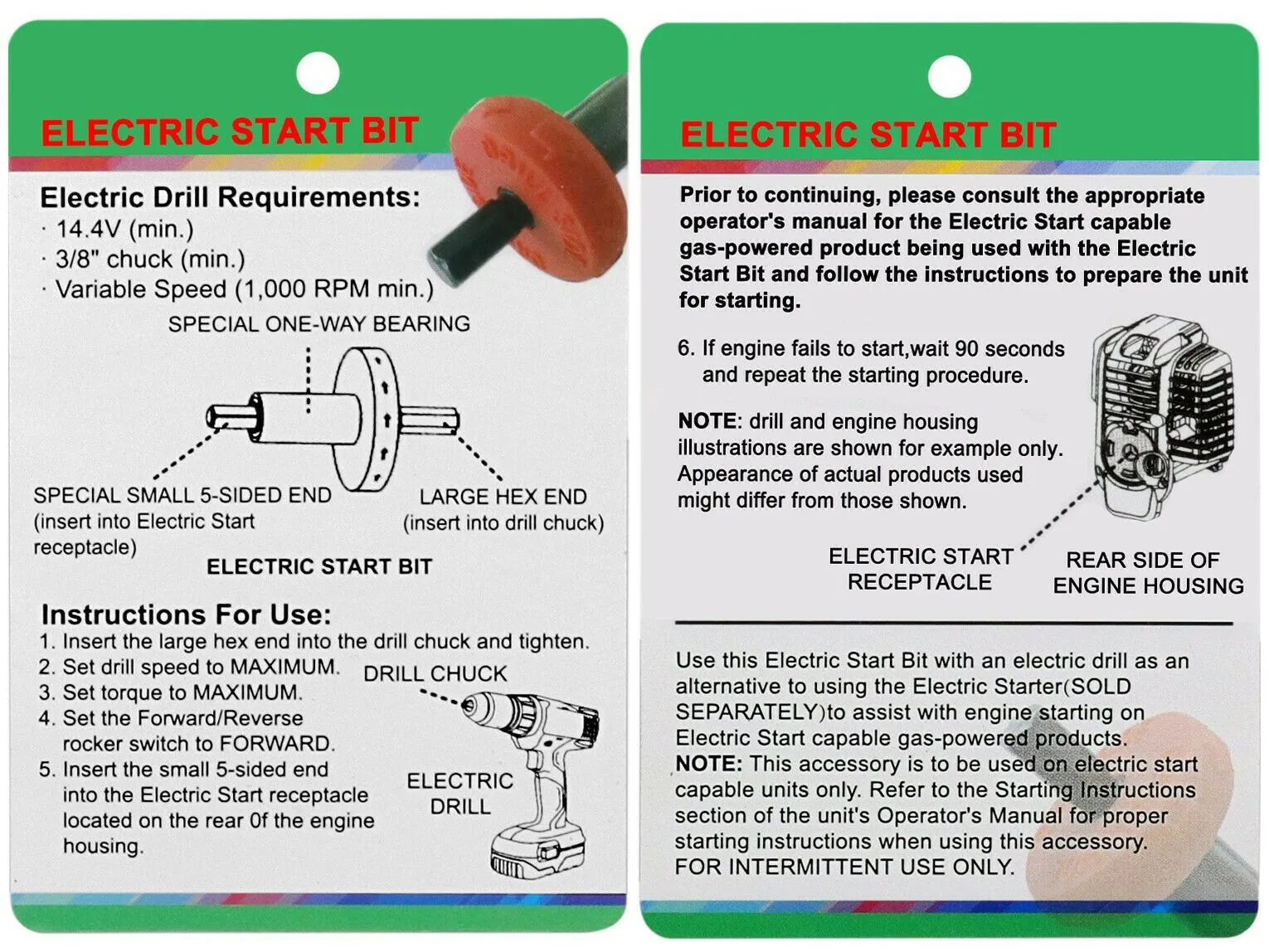 ELECTRIC START BIT

Electric Drill Requirements:
· 14.4V (min.)
· 3/8" chuck (min.)
· Variable Speed (1,000 RPM min.)

SPECIAL ONE-WAY BEARING

SPECIAL SMALL 5-SIDED END (insert into Electric Start receptacle)

LARGE HEX END (insert into drill chuck)

ELECTRIC START BIT

Instructions For Use:
1. Insert the large hex end into the drill chuck and tighten.
2. Set drill speed to MAXIMUM.
3. Set torque to MAXIMUM.
4. Set the Forward/Reverse rocker switch to FORWARD.
5. Insert the small 5-sided end into the Electric Start receptacle located on the rear 0f the engine housing.

DRILL CHUCK

ELECTRIC DRILL

ELECTRIC START BIT

Prior to continuing, please consult the appropriate operator's manual for the Electric Start capable gas-powered product being used with the Electric Start Bit and follow the instructions to prepare the unit for starting.

6. If engine fails to start,wait 90 seconds and repeat the starting procedure.

NOTE: drill and engine housing illustrations are shown for example only. Appearance of actual products used might differ from those shown.

ELECTRIC START RECEPTACLE

REAR SIDE OF ENGINE HOUSING

Use this Electric Start Bit with an electric drill as an alternative to using the Electric Starter(SOLD SEPARATELY)to assist with engine starting on Electric Start capable gas-powered products.
NOTE: This accessory is to be used on electric start capable units only. Refer to the Starting Instructions section of the unit's Operator's Manual for proper starting instructions when using this accessory.
FOR INTERMITTENT USE ONLY.