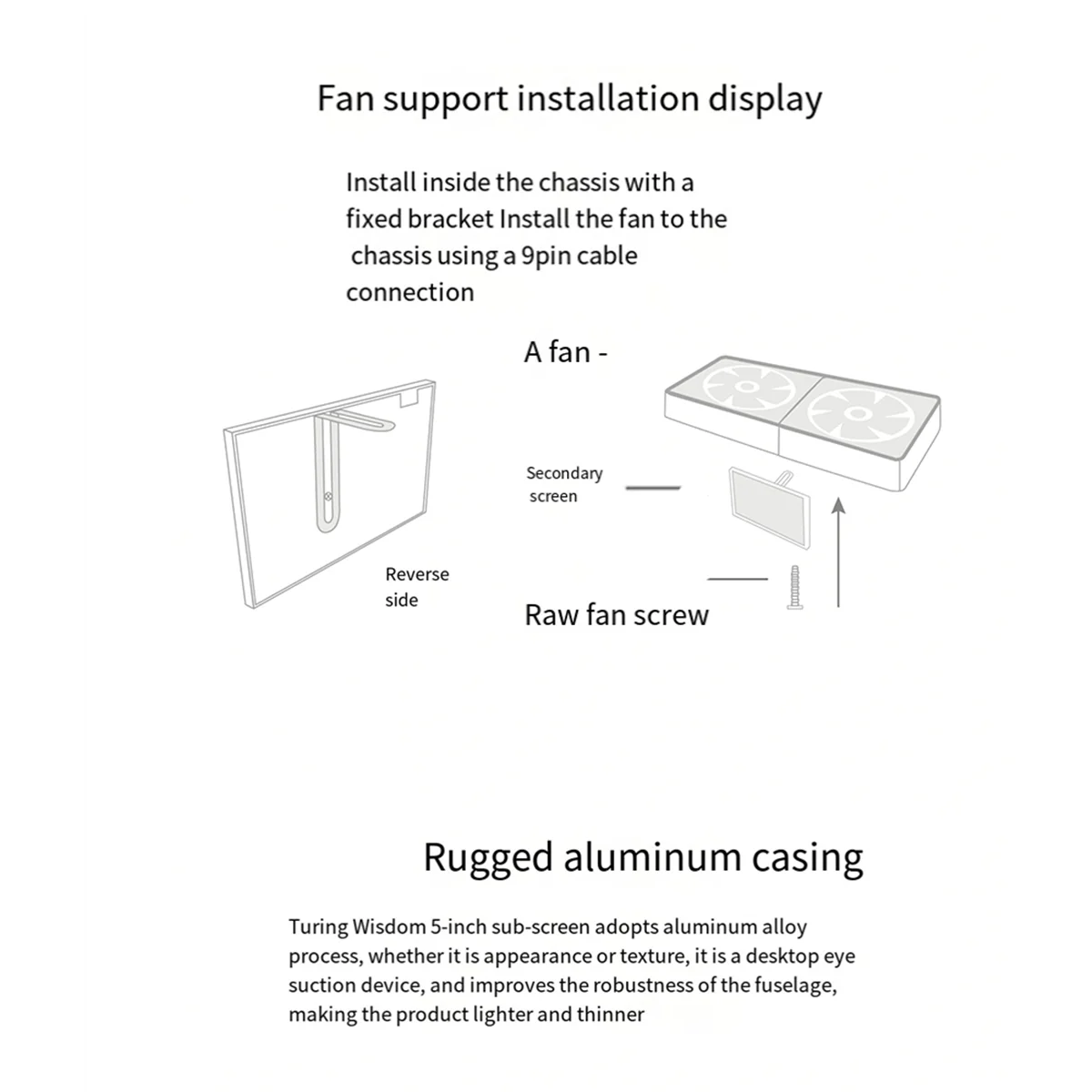 Fan support installation display

Install inside the chassis with a fixed bracket Install the fan to the chassis using a 9pin cable connection

A fan -

Secondary screen

Reverse side

Raw fan screw

Rugged aluminum casing

Turing Wisdom 5-inch sub-screen adopts aluminum alloy process, whether it is appearance or texture, it is a desktop eye suction device, and improves the robustness of the fuselage, making the product lighter and thinner